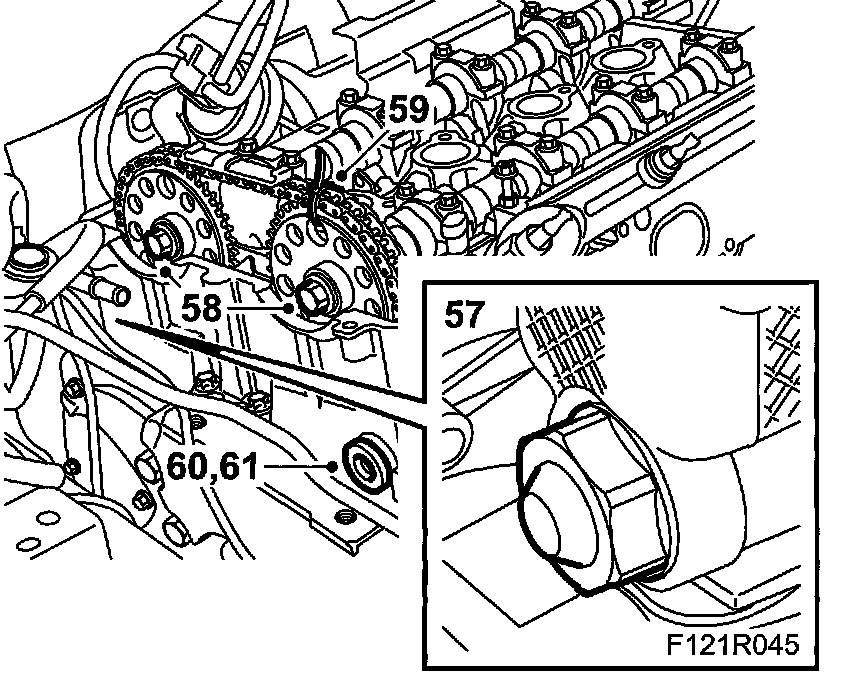 59
58
57
60,61
F121R045