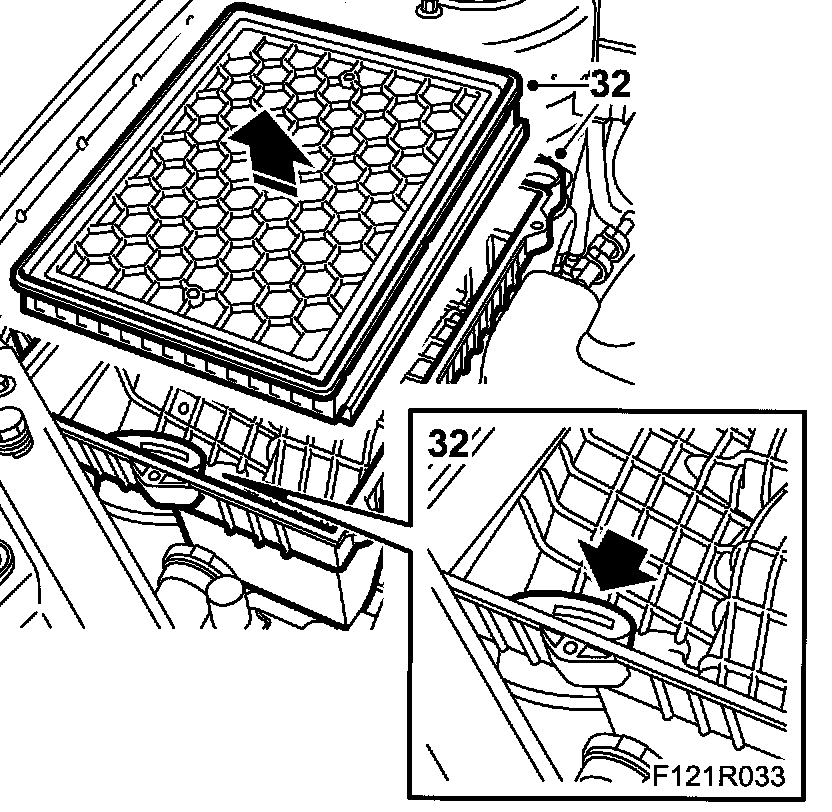 32

32

F121R033