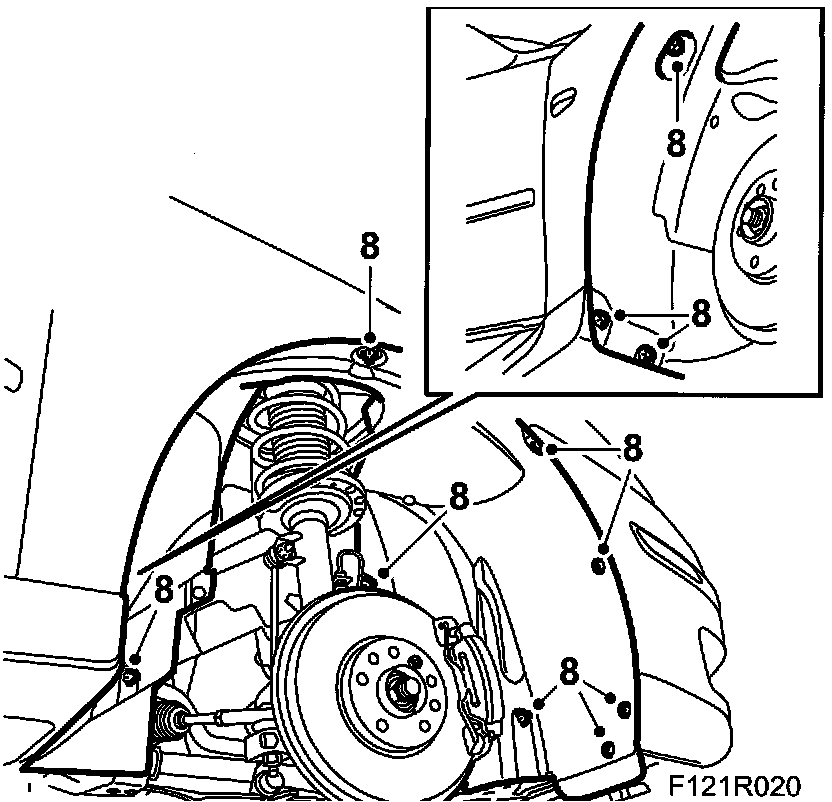 8
8
8
8
8
8
8
F121R020