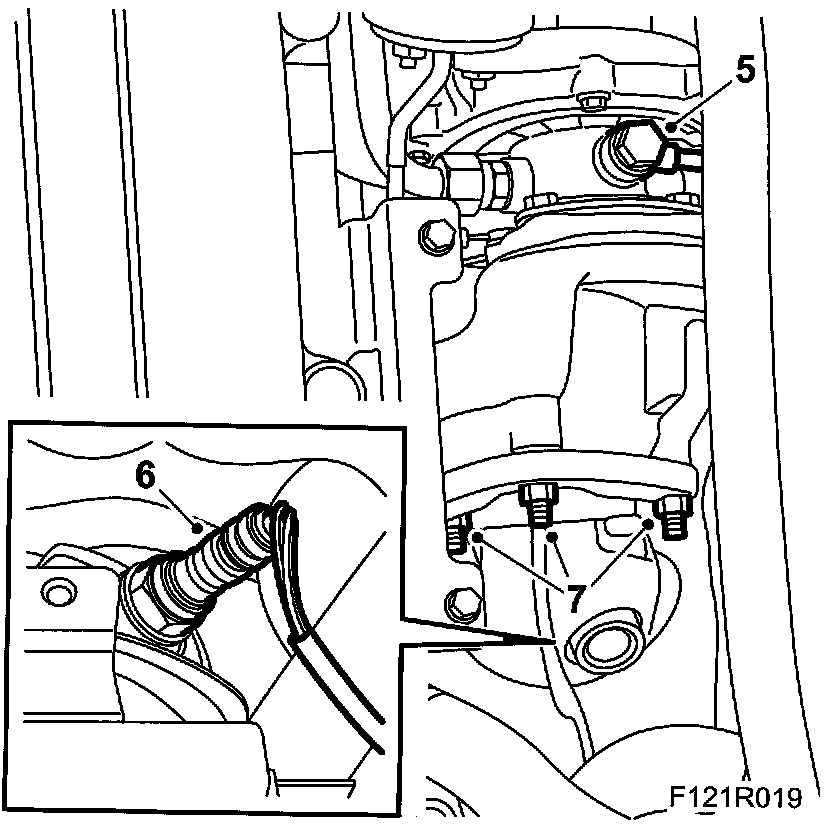 5
6
7
F121R019