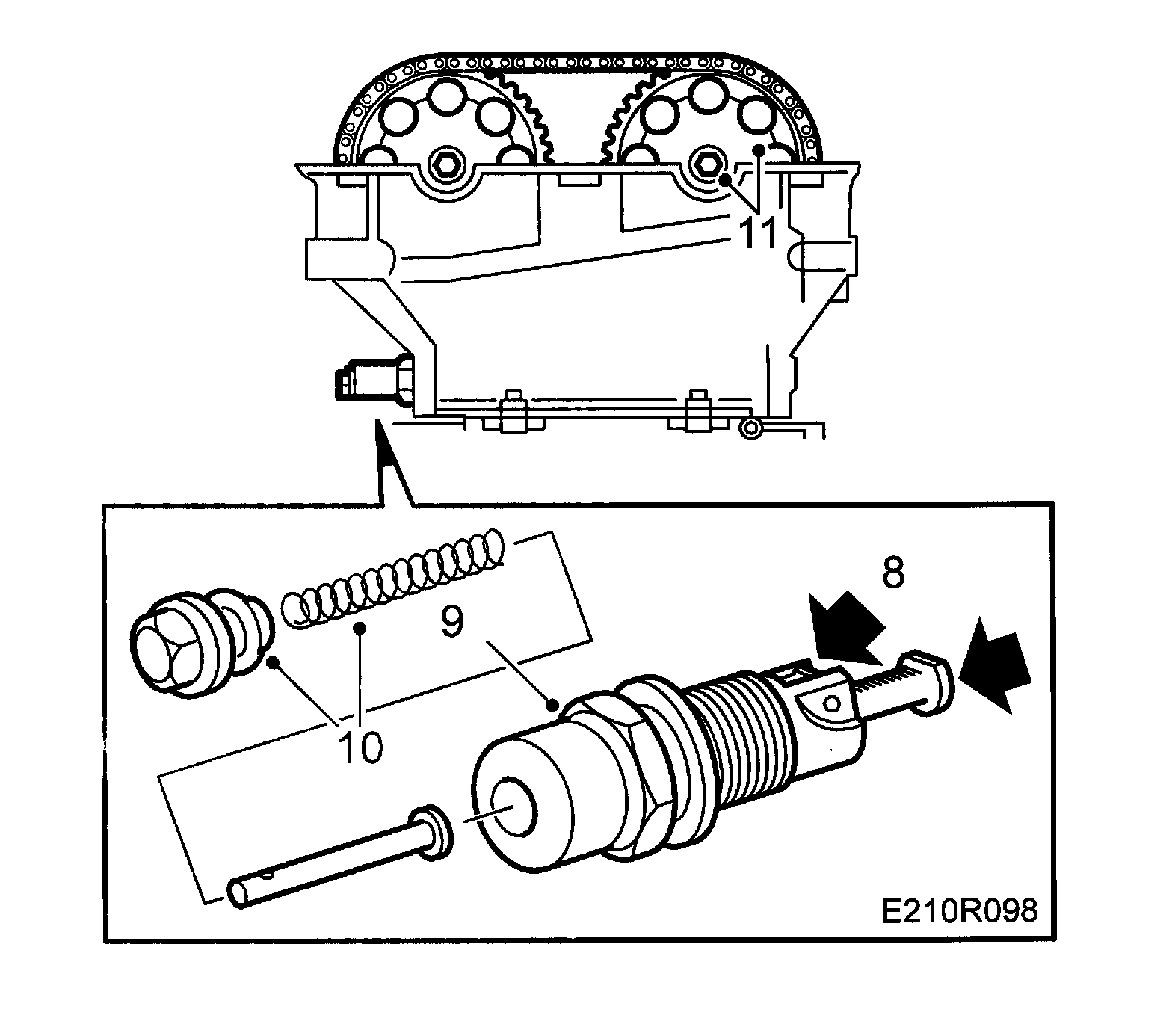 11

8

9

10

E210R098