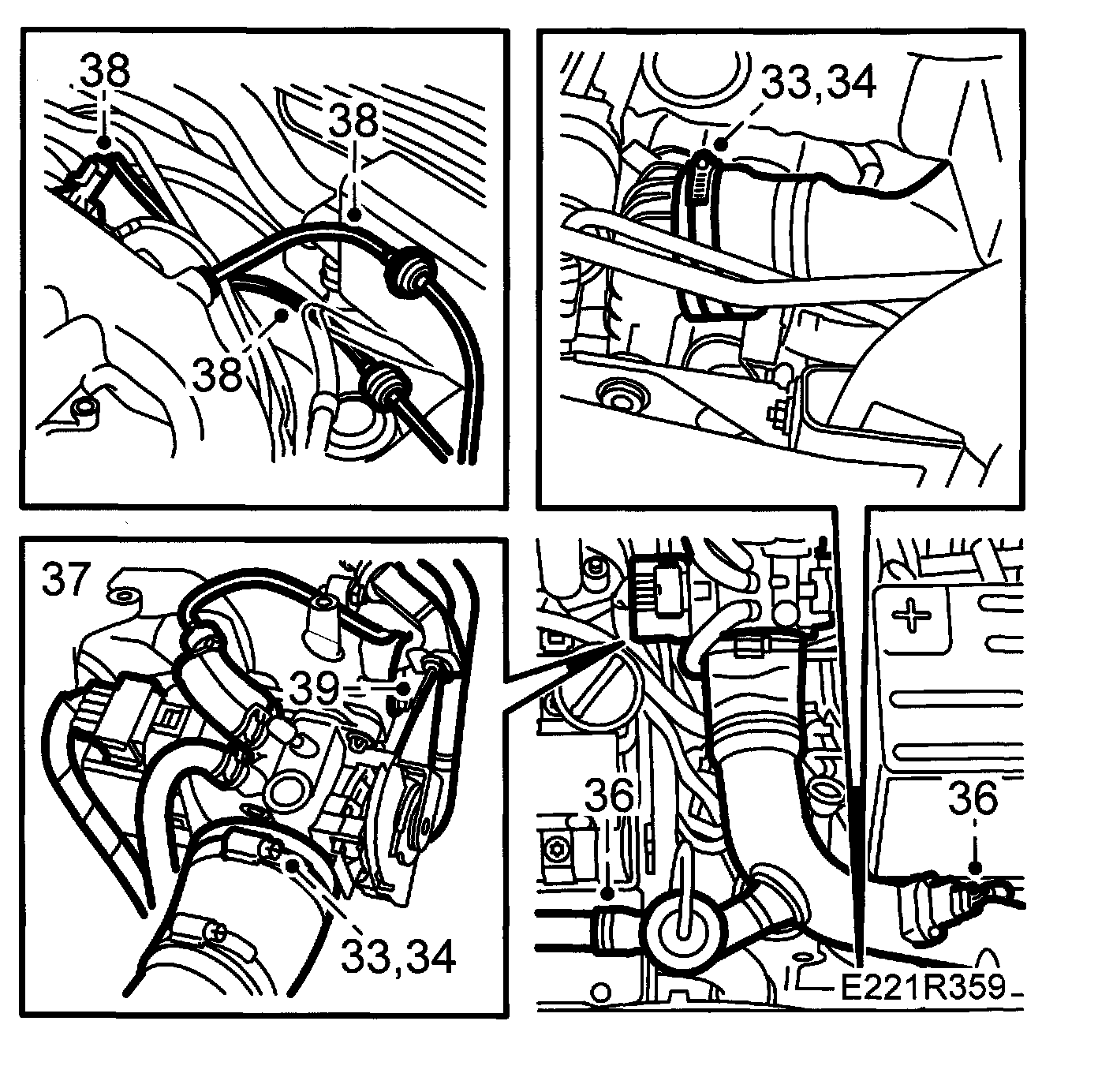 38
38
38
33,34
37
39
33,34
36
36
E221R359