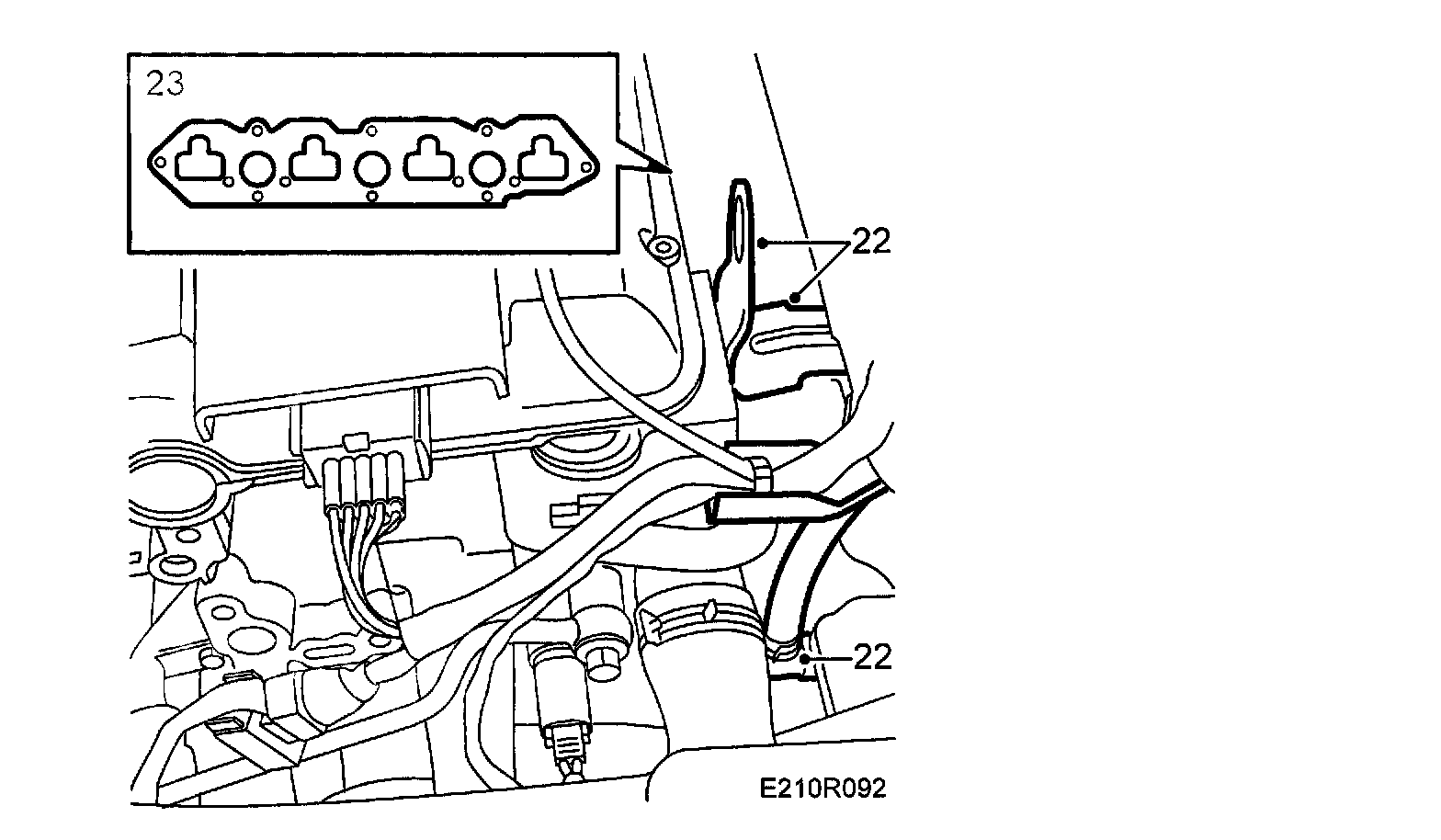 23

22

22

E210R092