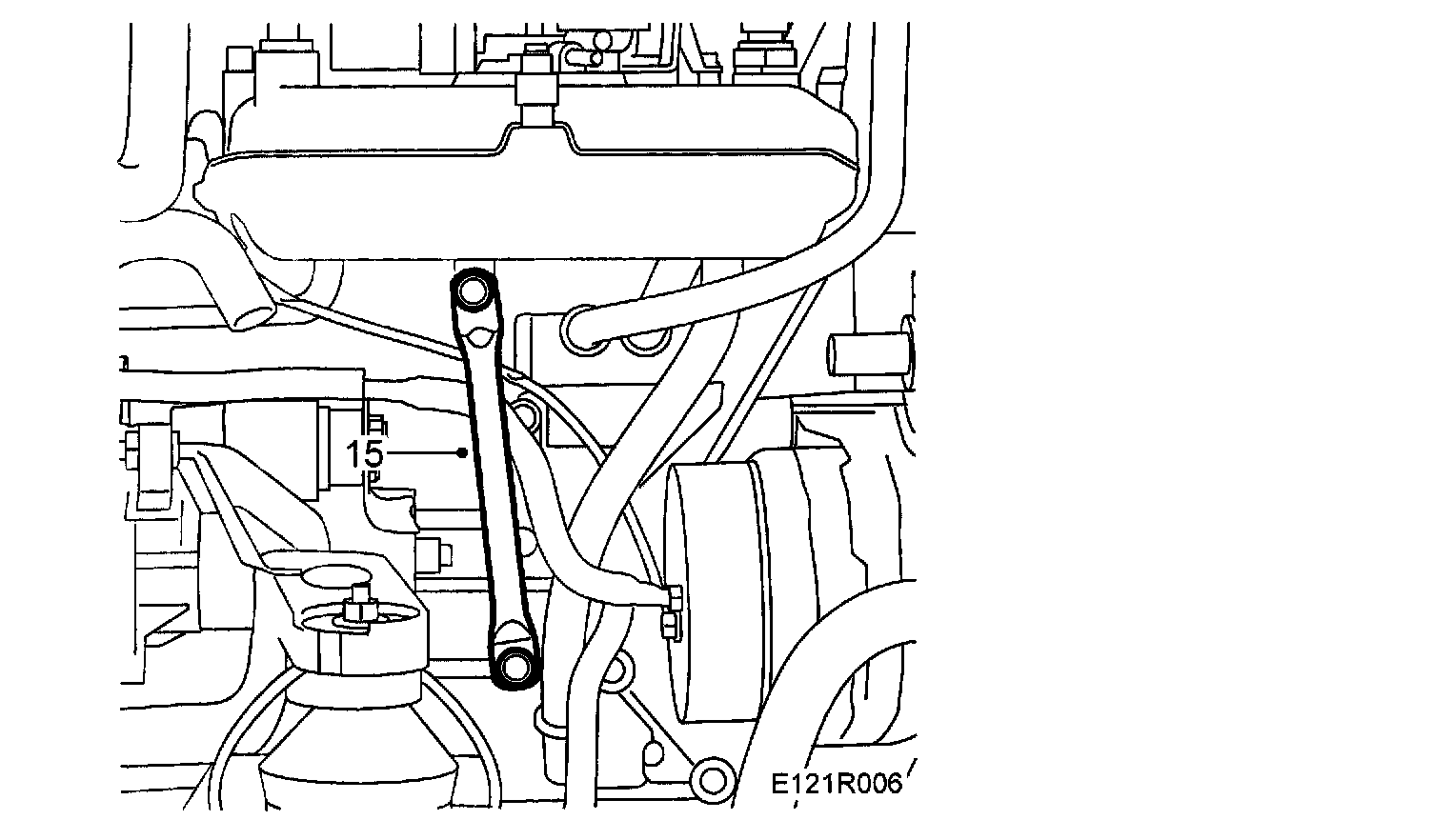 15

E121R006