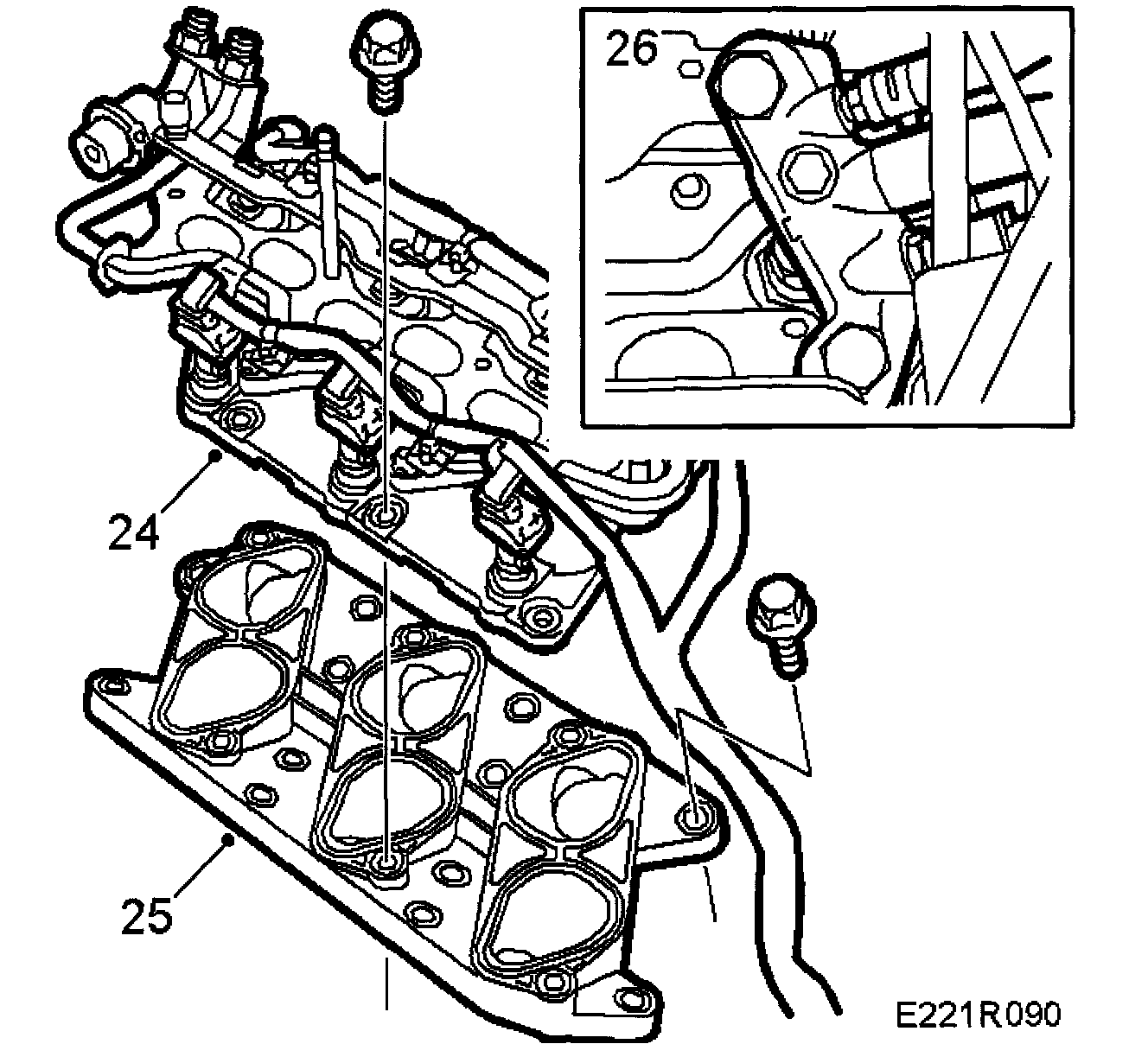 26
24
25
E221R090