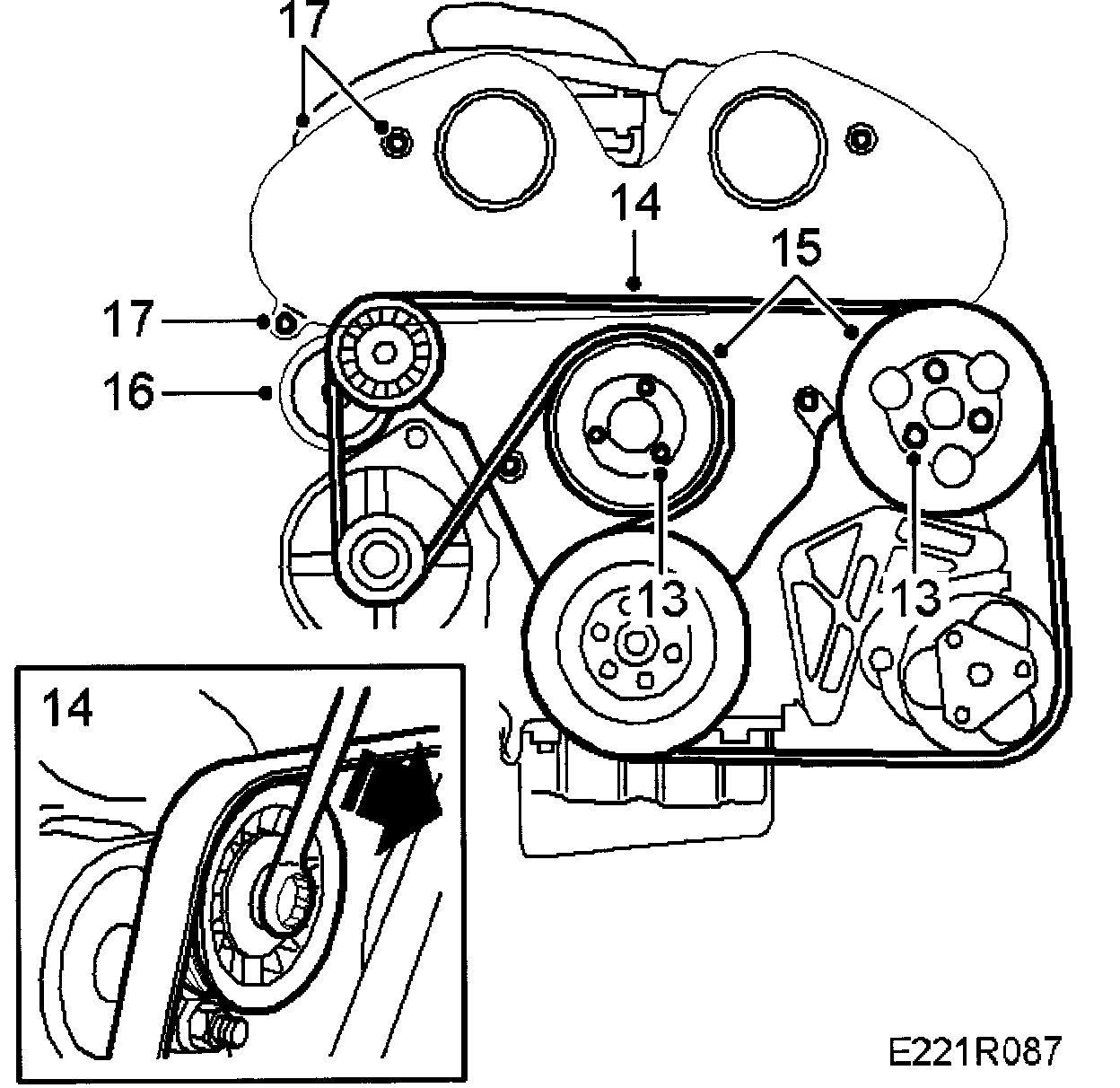 17
14
15
17
16
13
13
14
E221R087