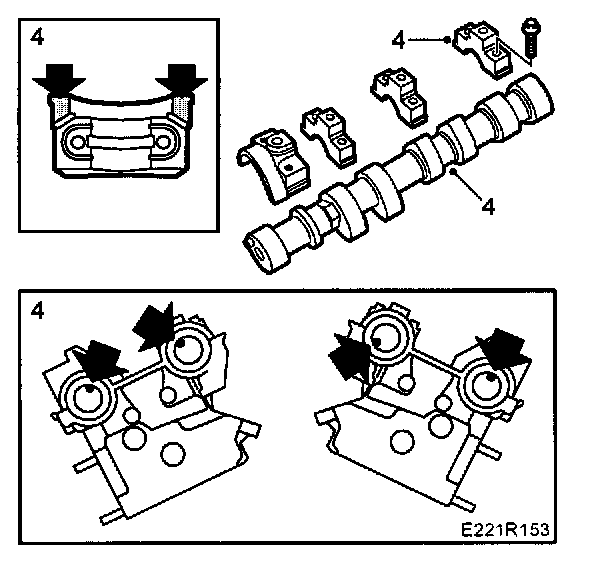 4

4

4

4

E221R153