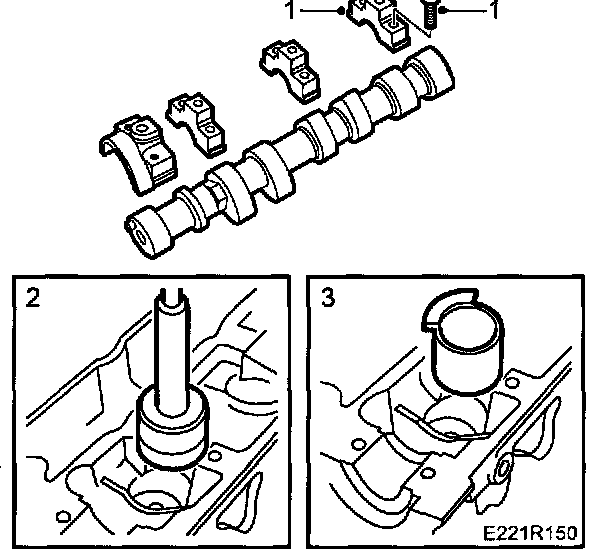 1
1
2
3
E221R150