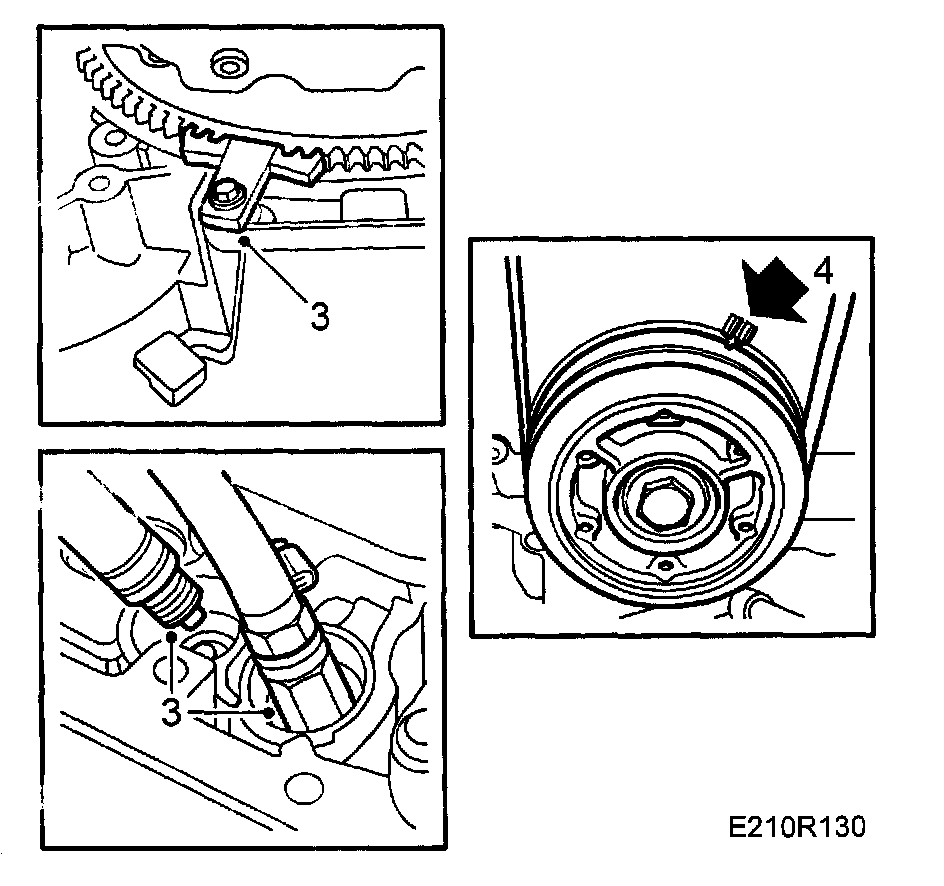 3

3

4

E210R130