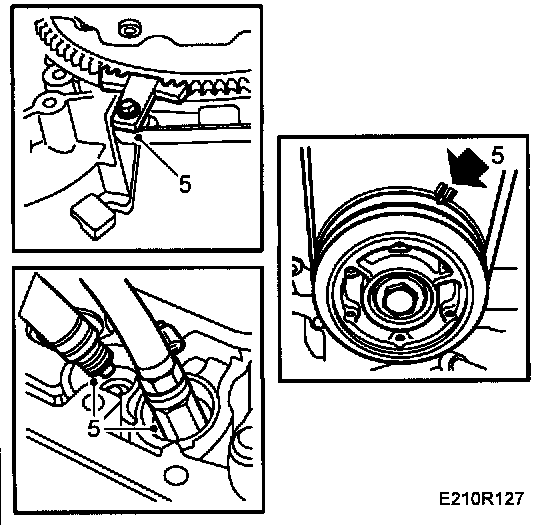 5

5

5

E210R127