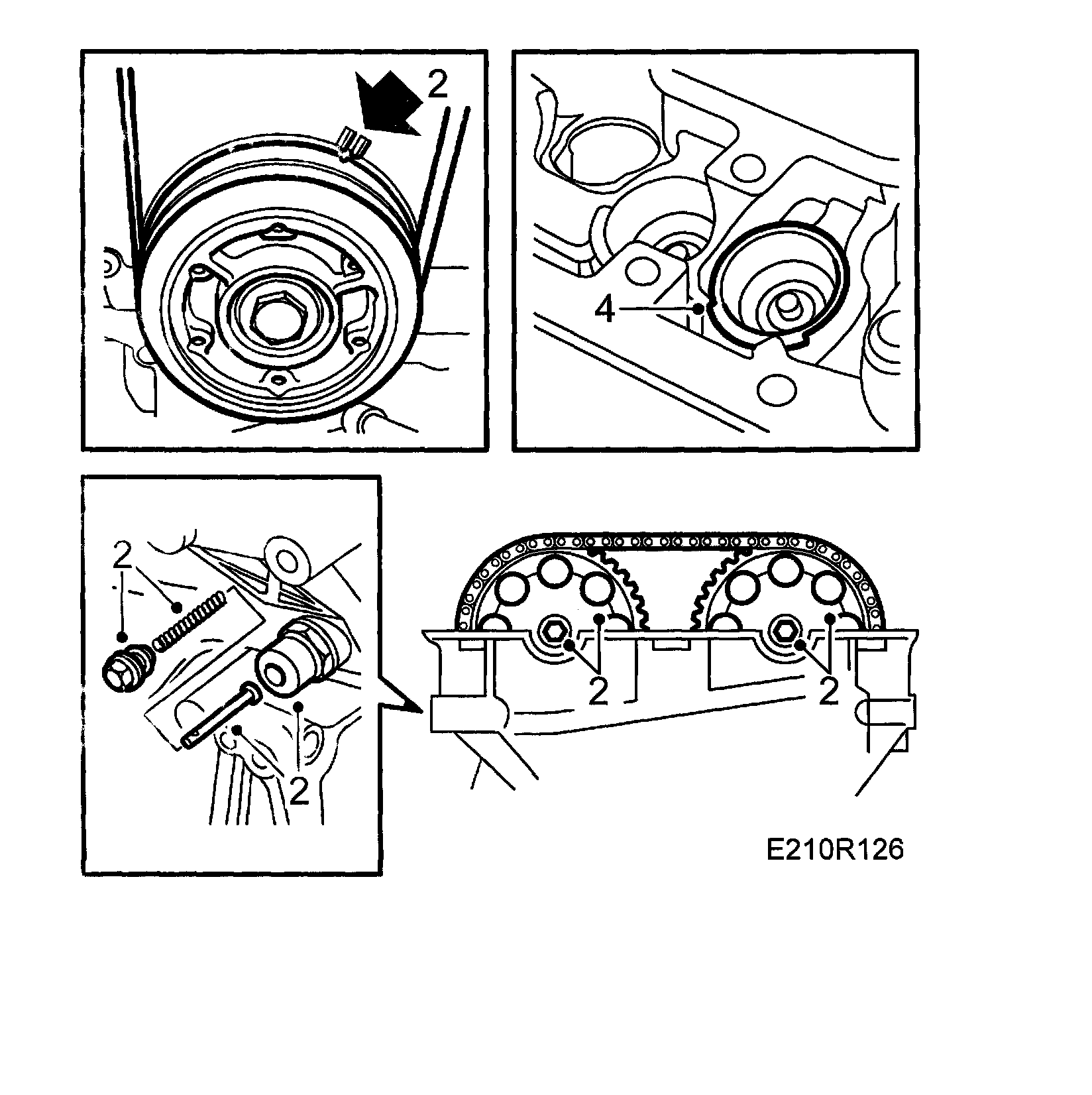 2

4

2

2

2

2

E210R126