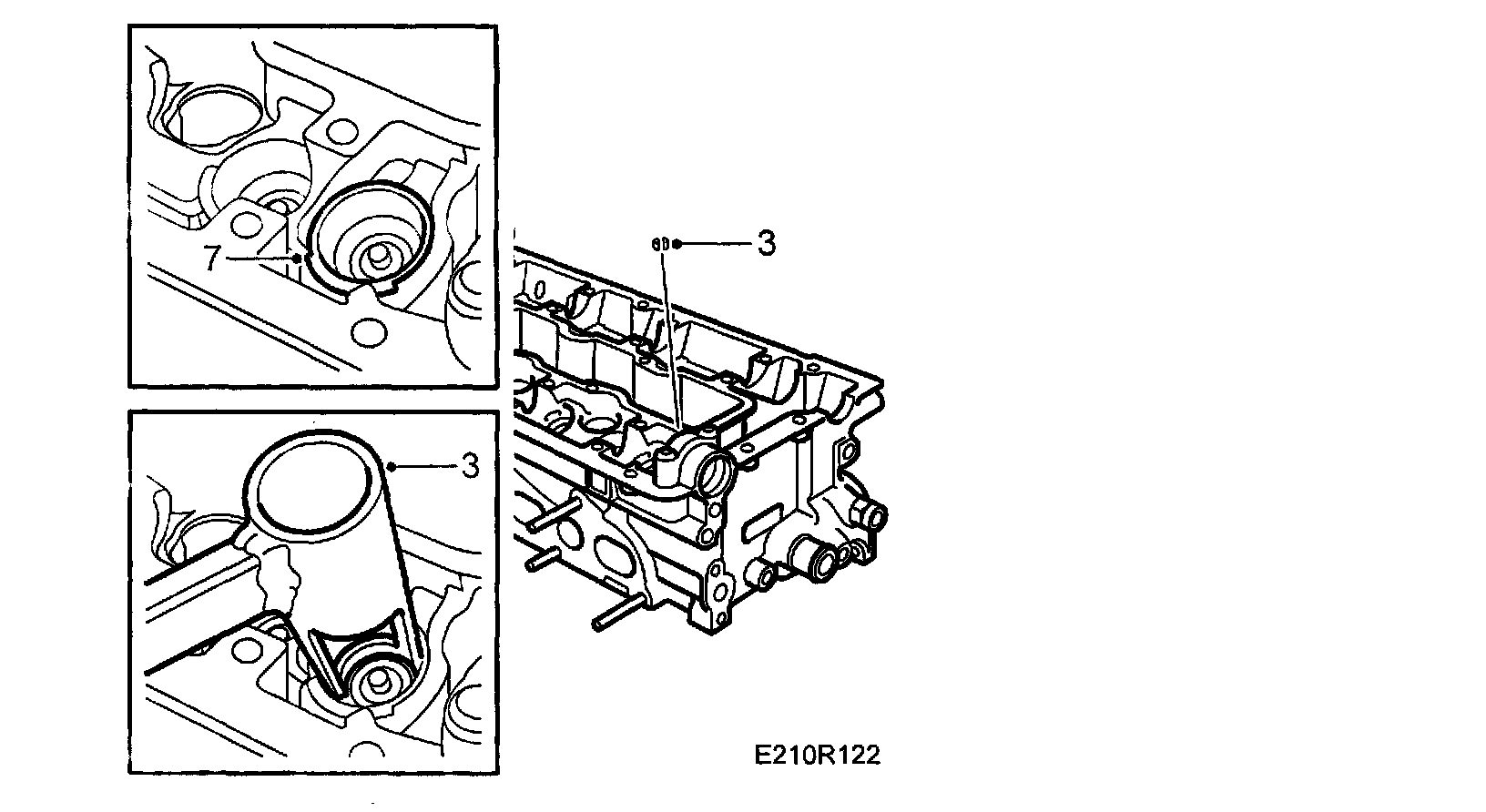 7
3
3
E210R122