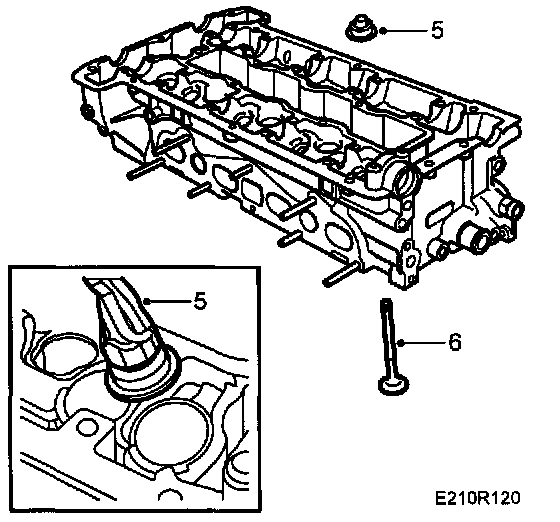 5

5

6

E210R120