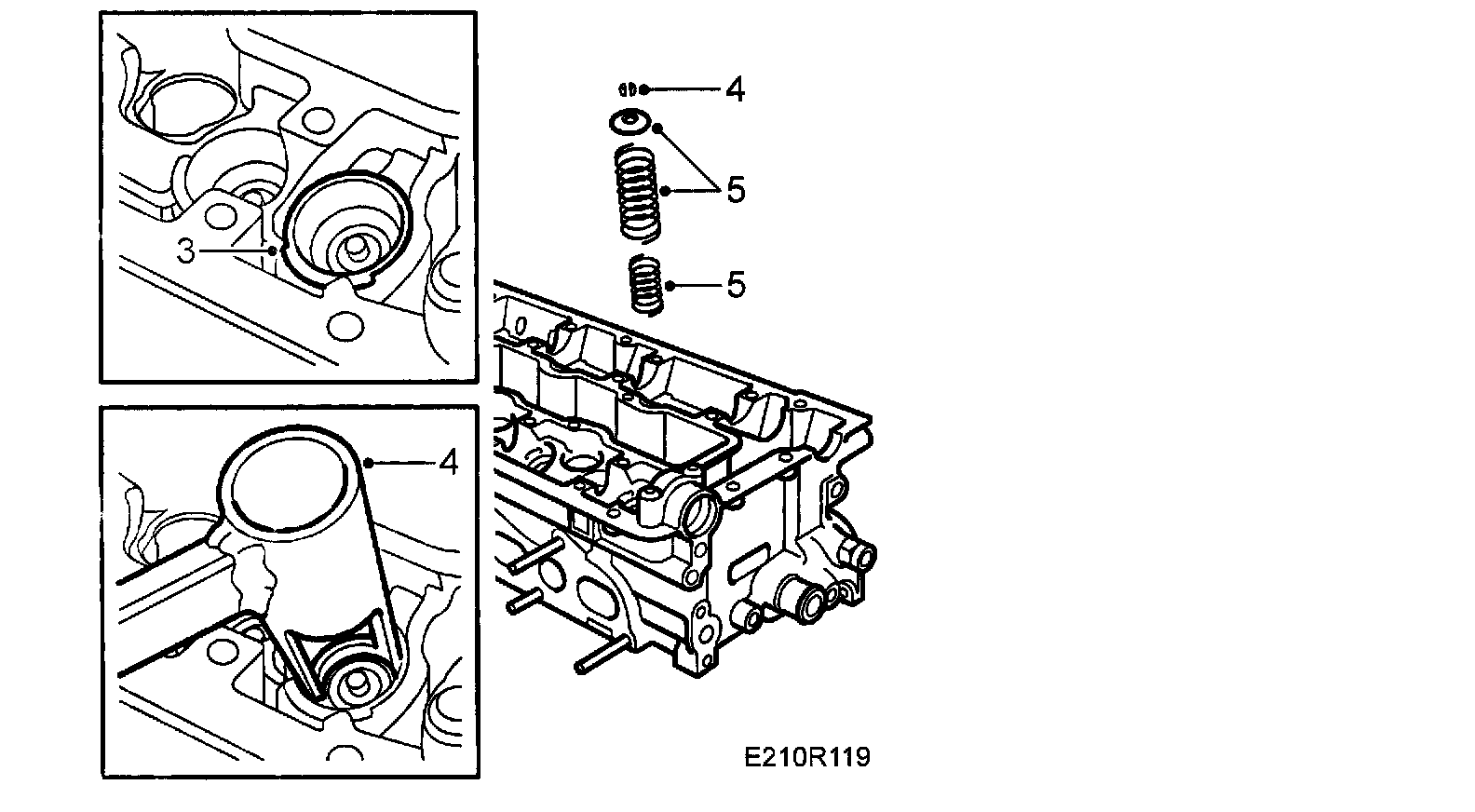 3

4

4

5

5

E210R119