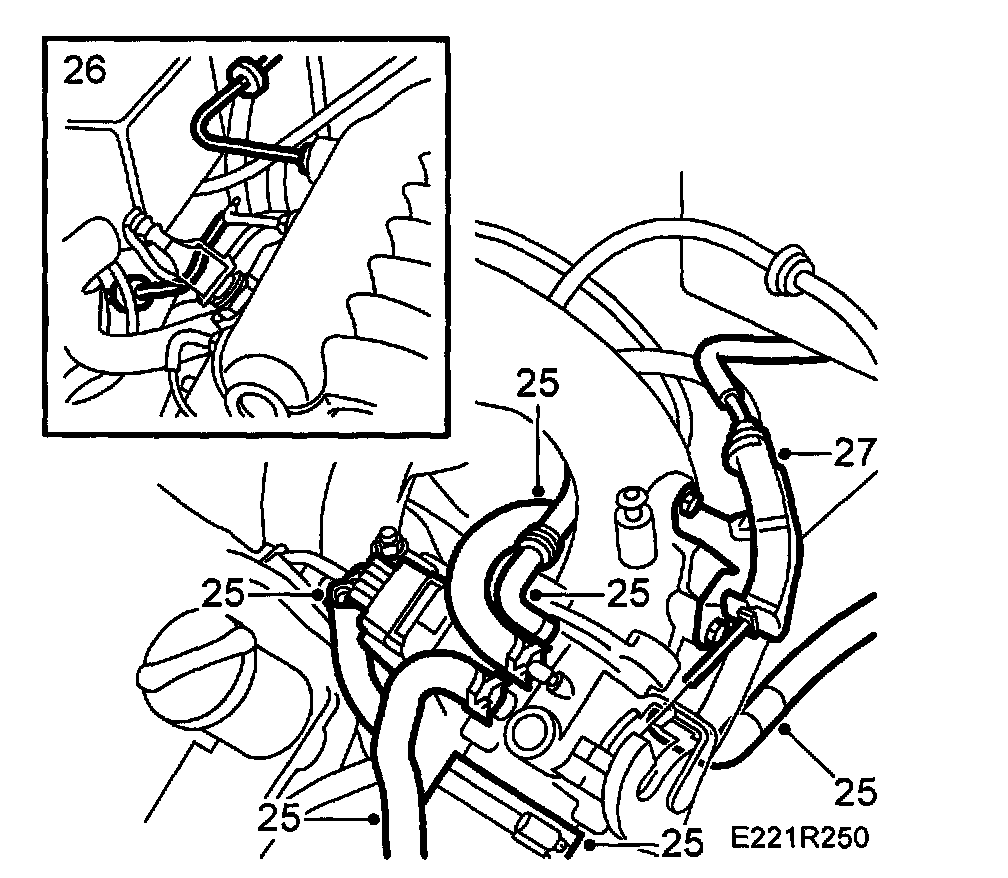 26
25
27
25
25
25
25
25
E221R250