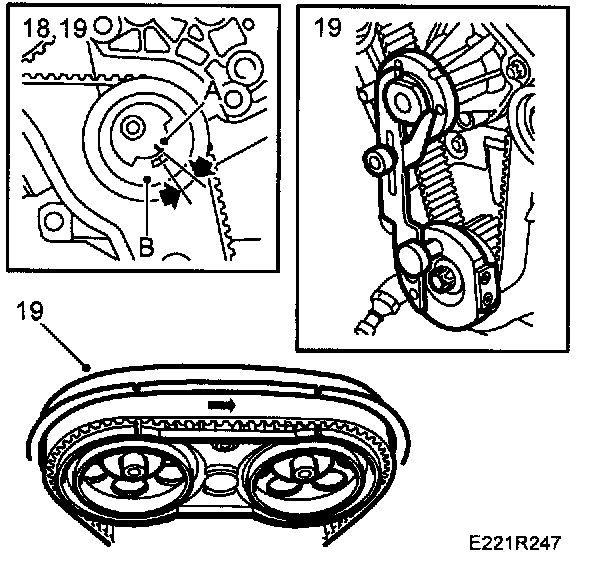 18,19

A

B

19

19

E221R247