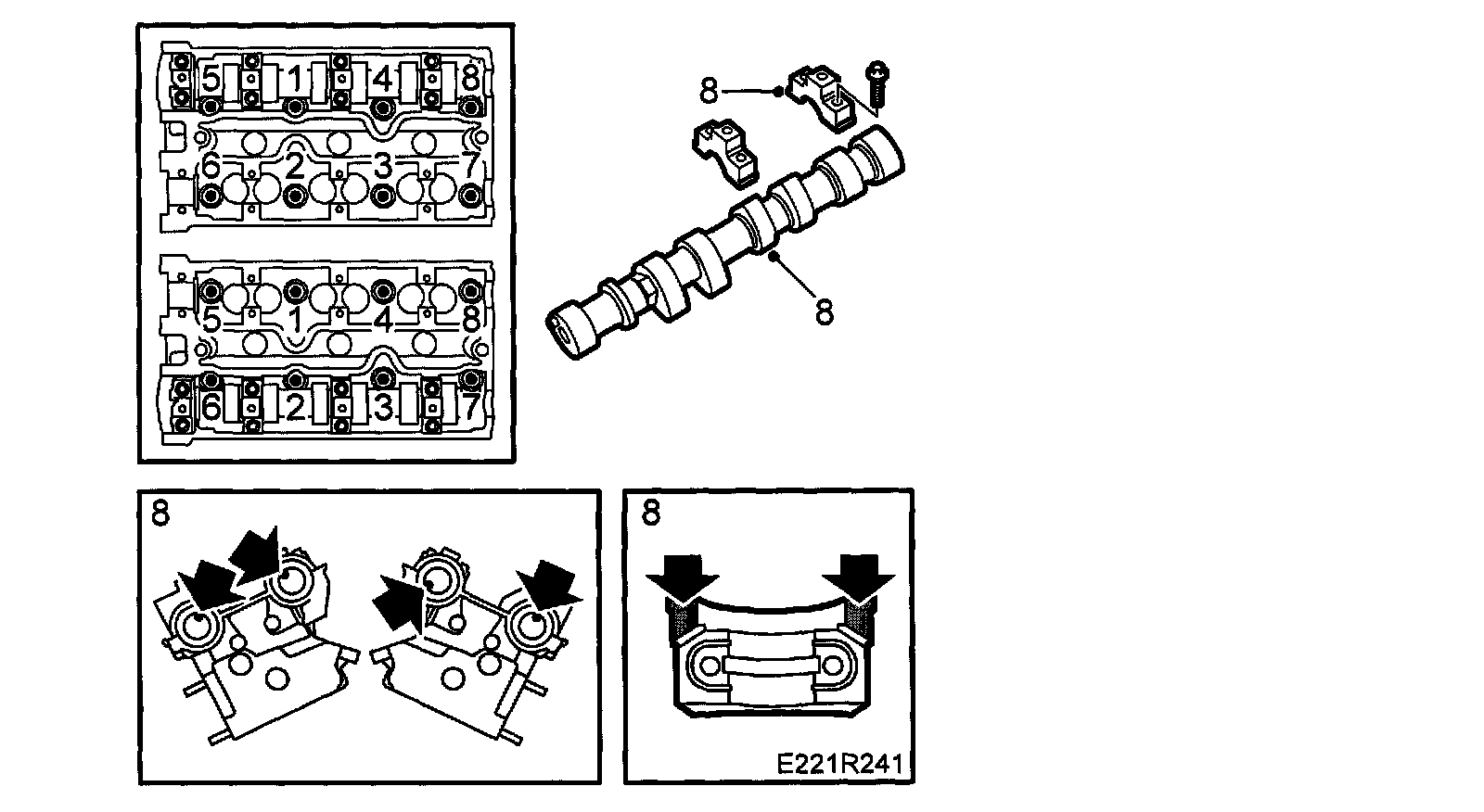 5 1 4 8
6 2 3 7
5 1 4 8
6 2 3 7
8
8
8
8
E221R241