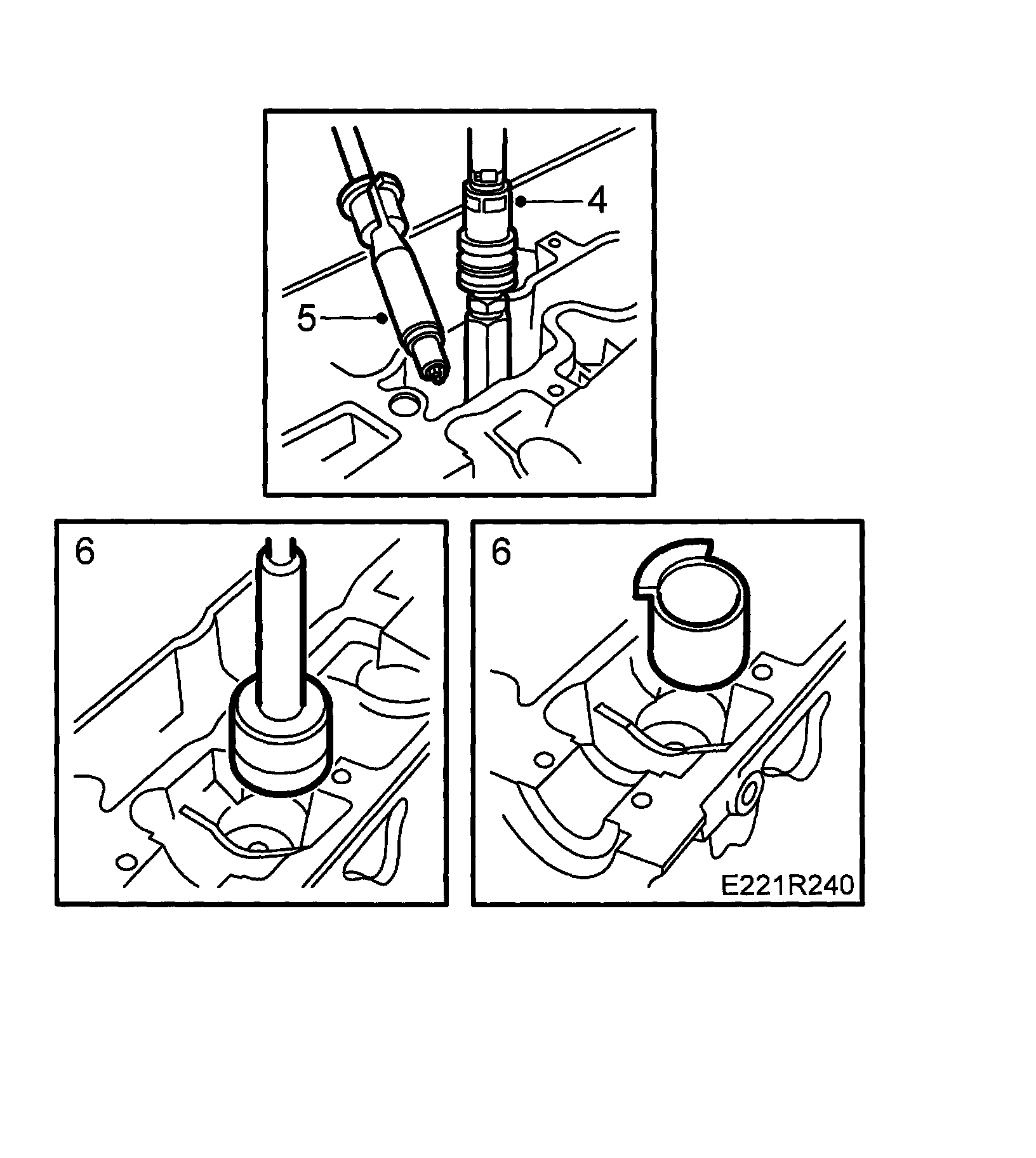 4

5

6

6

E221R240