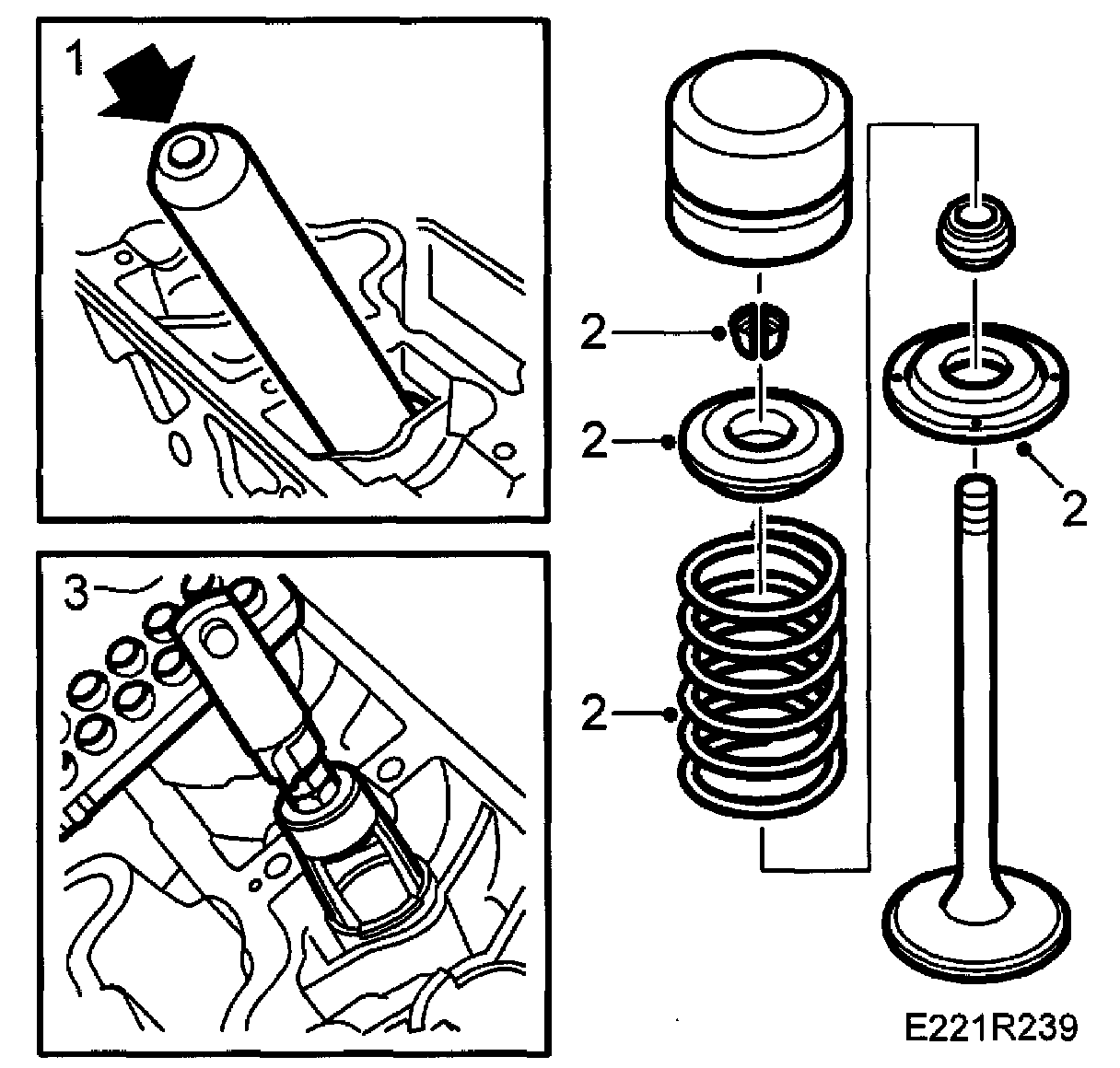 1

2

2

2

2

3

E221R239