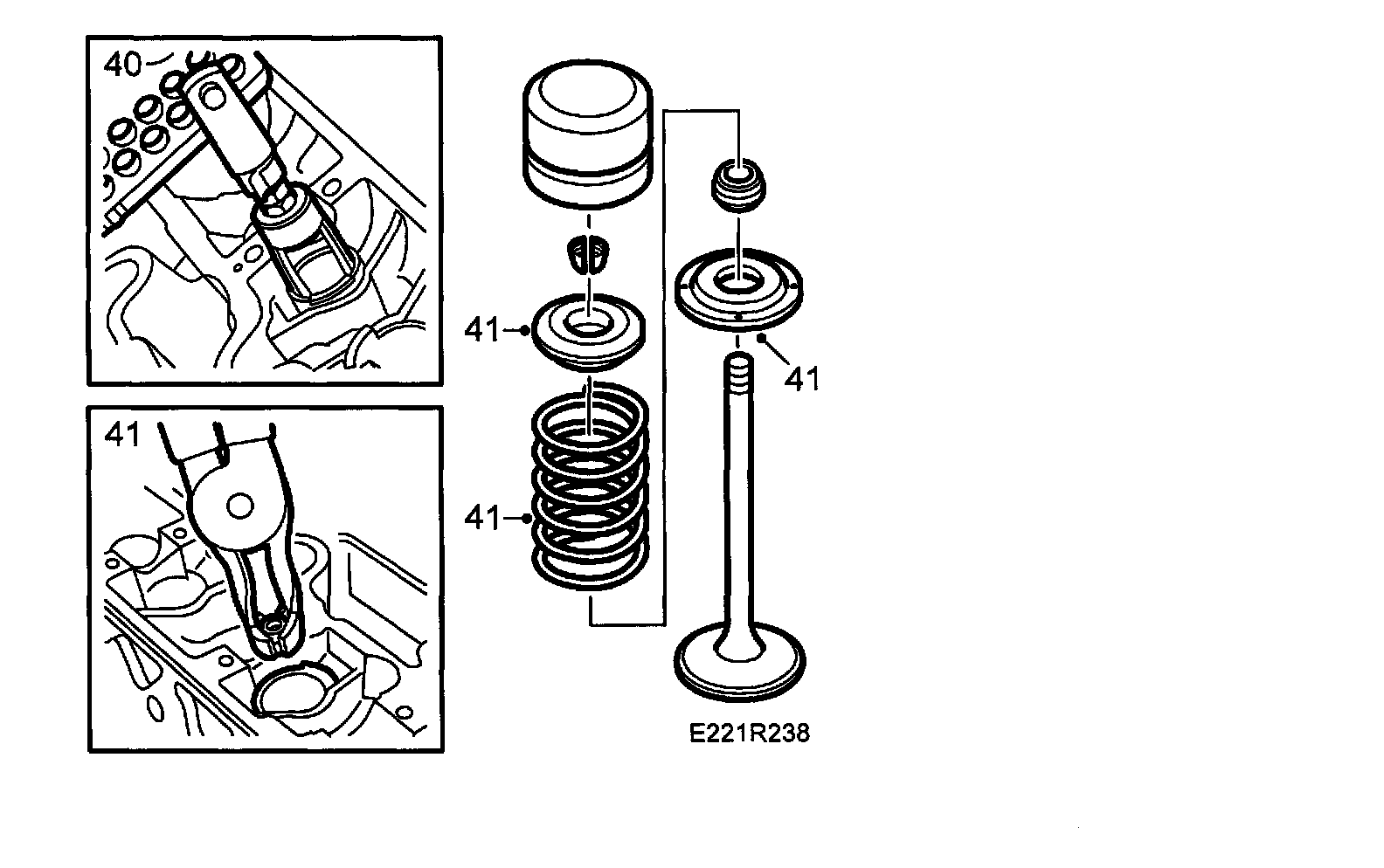 40

41

41

41

41

E221R238