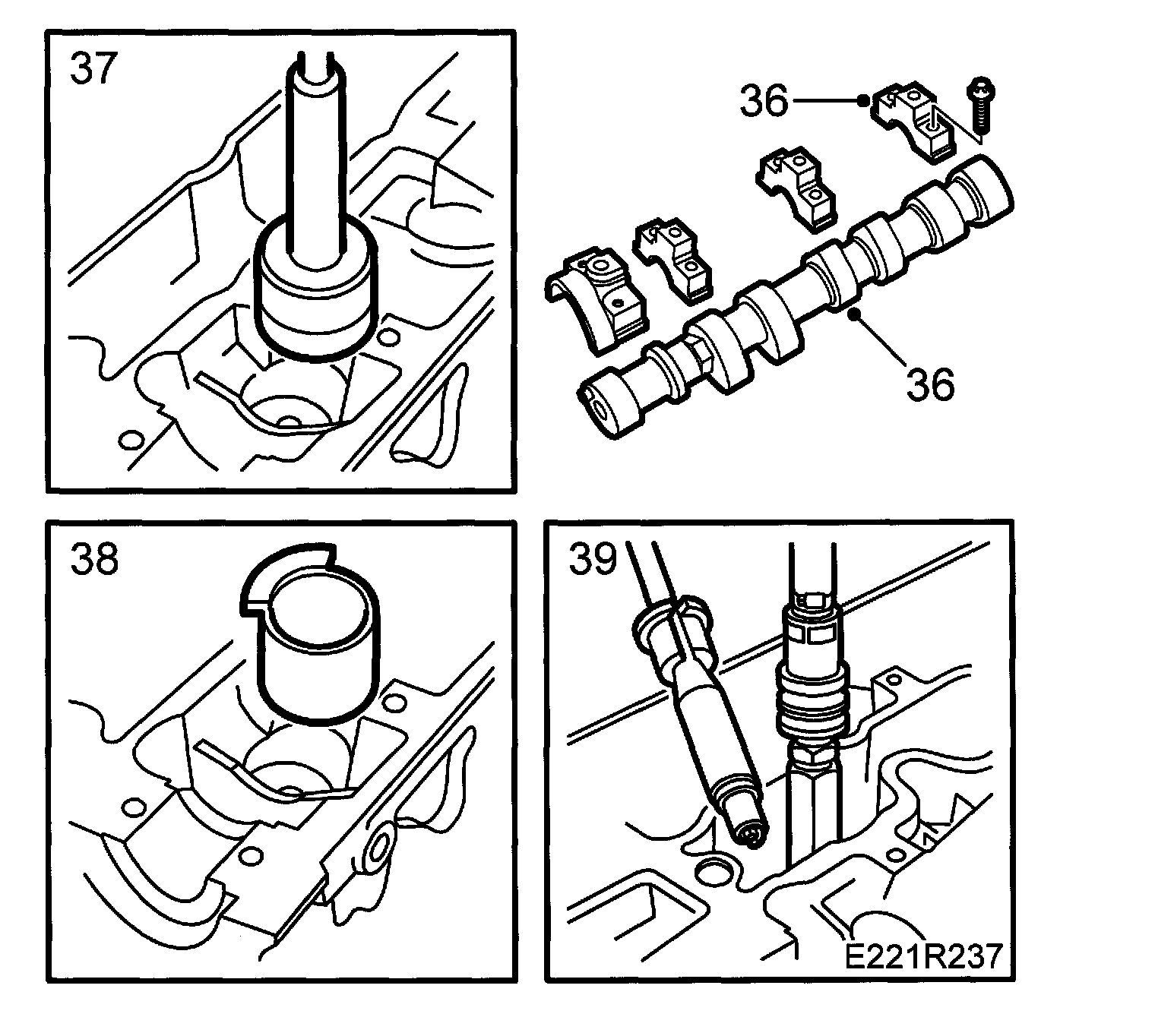 37

36

36

38

39

E221R237