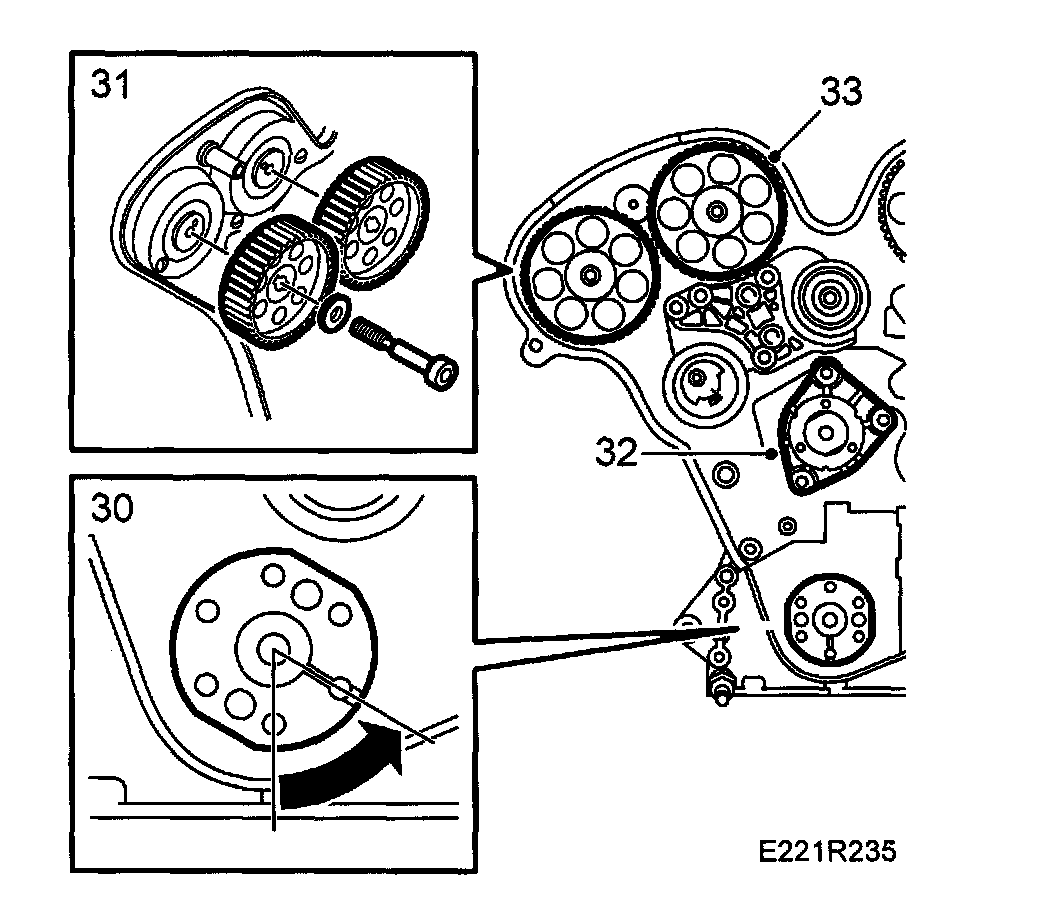 31
33
32
30
E221R235