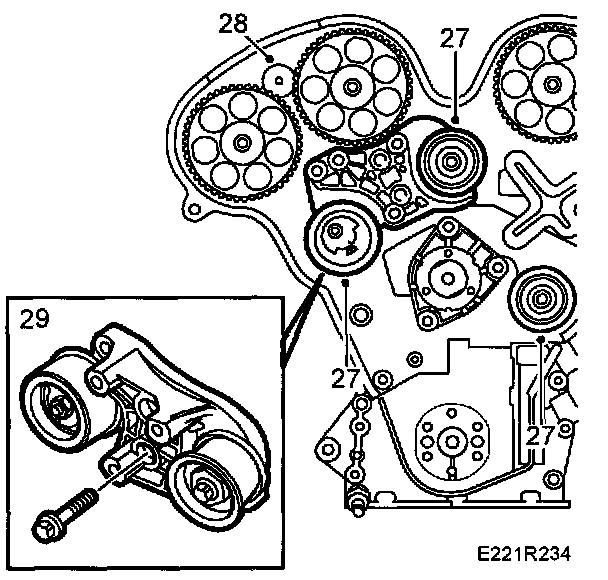 28
27
29
27
27
E221R234