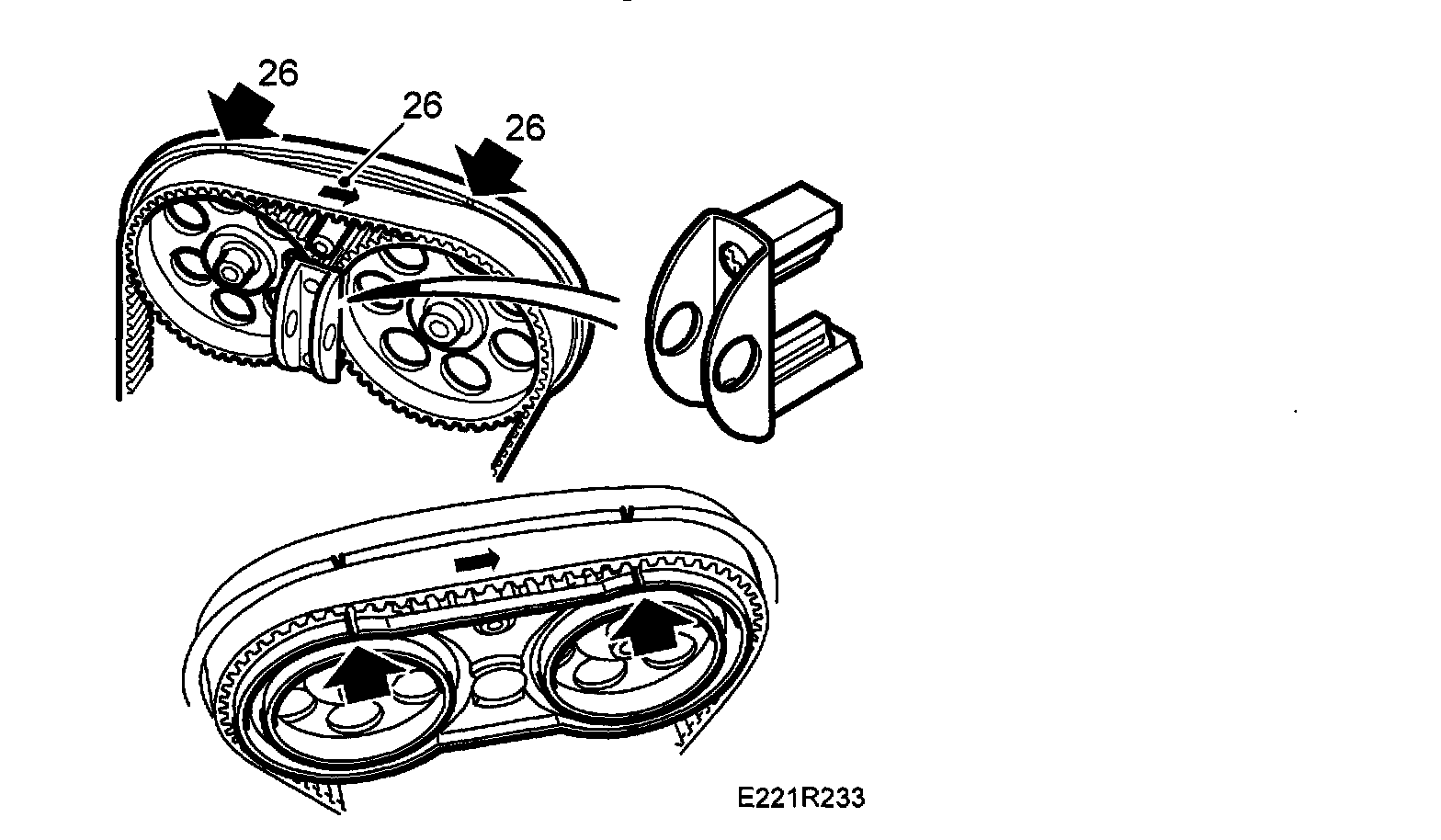 26
26
26
E221R233