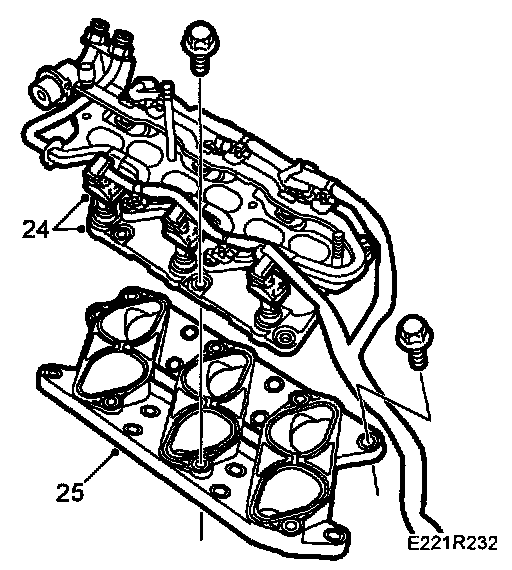 24
25
E221R232