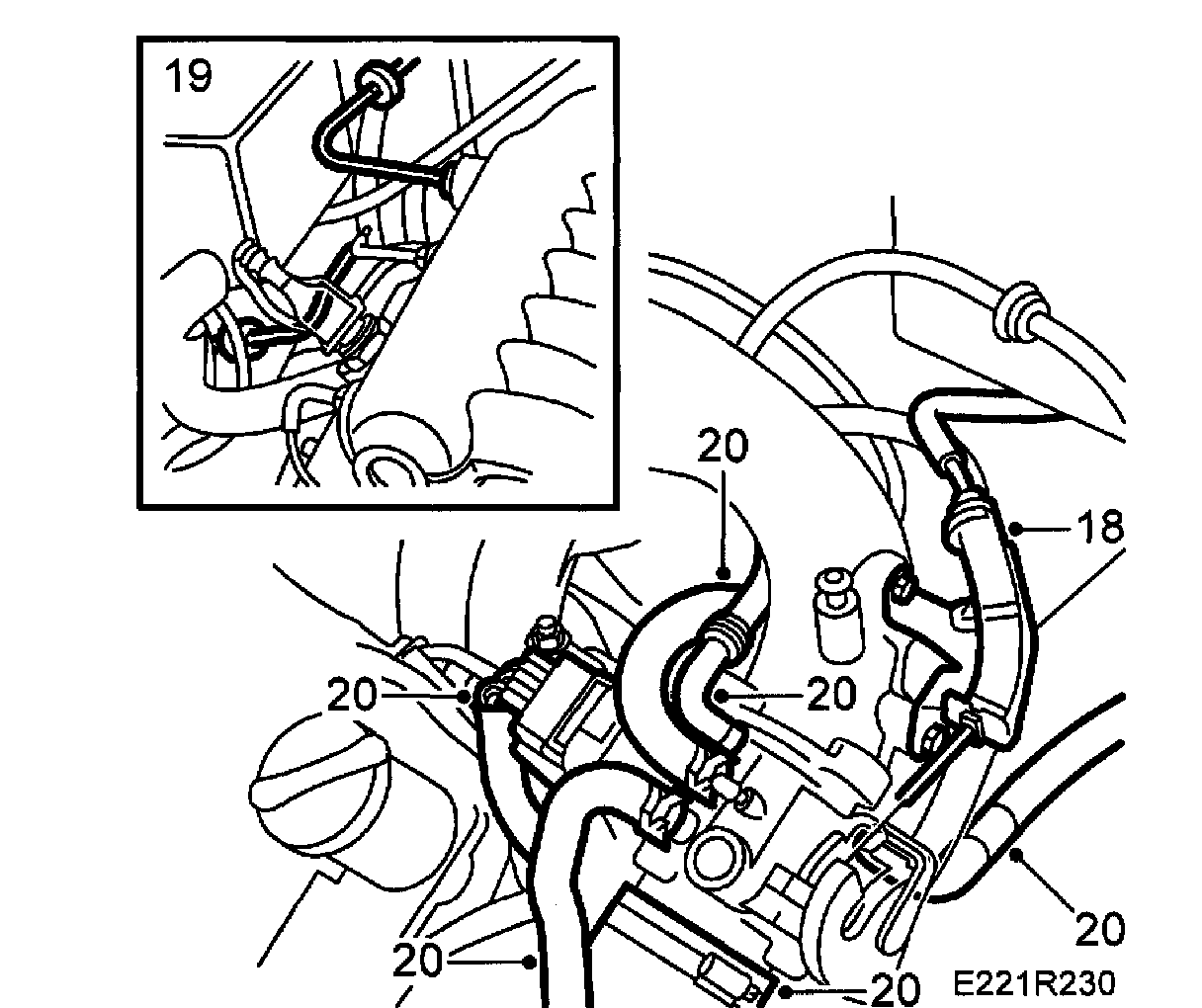 19
20
18
20
20
20
20
20
E221R230