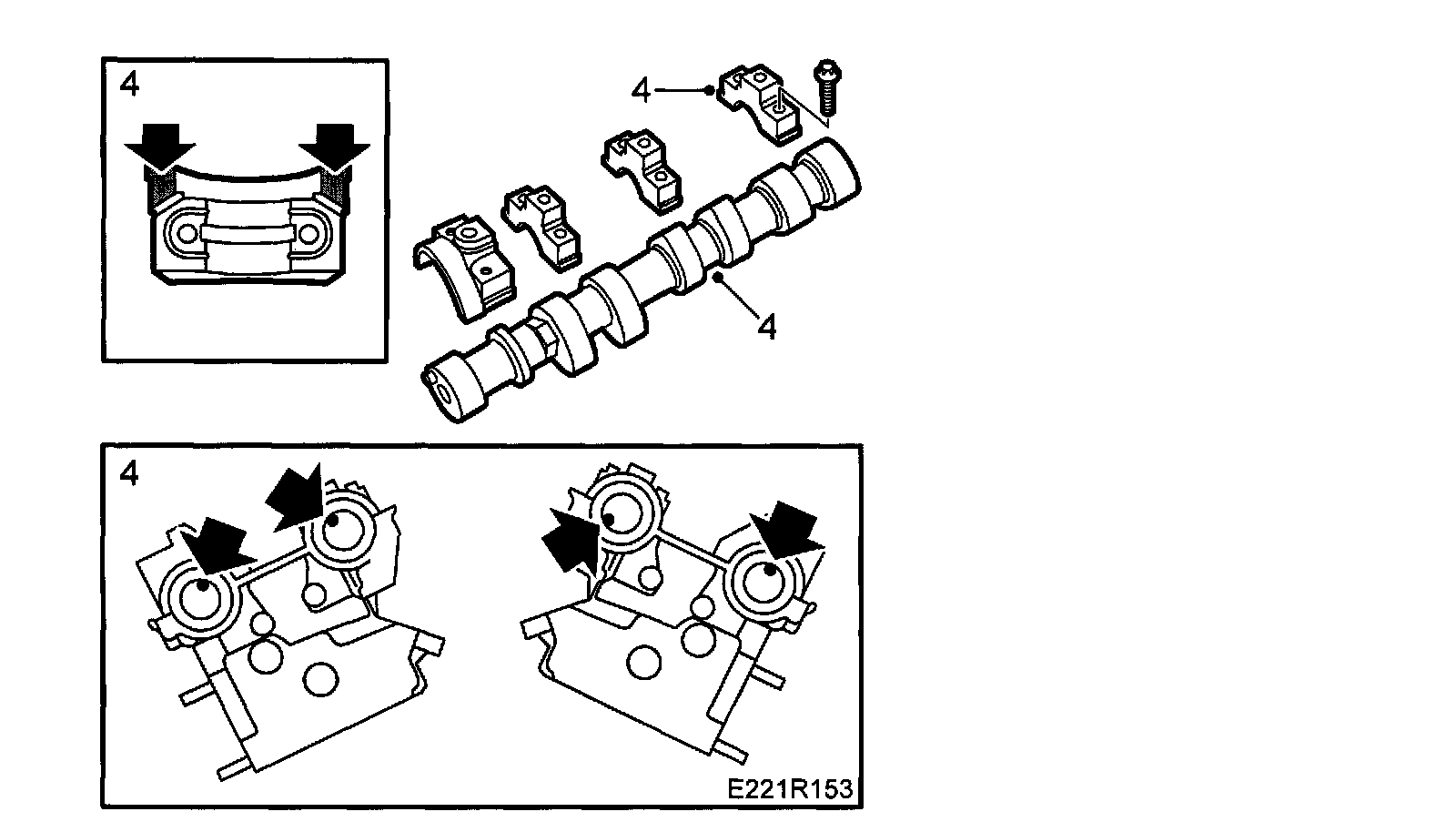 4

4

4

4

E221R153