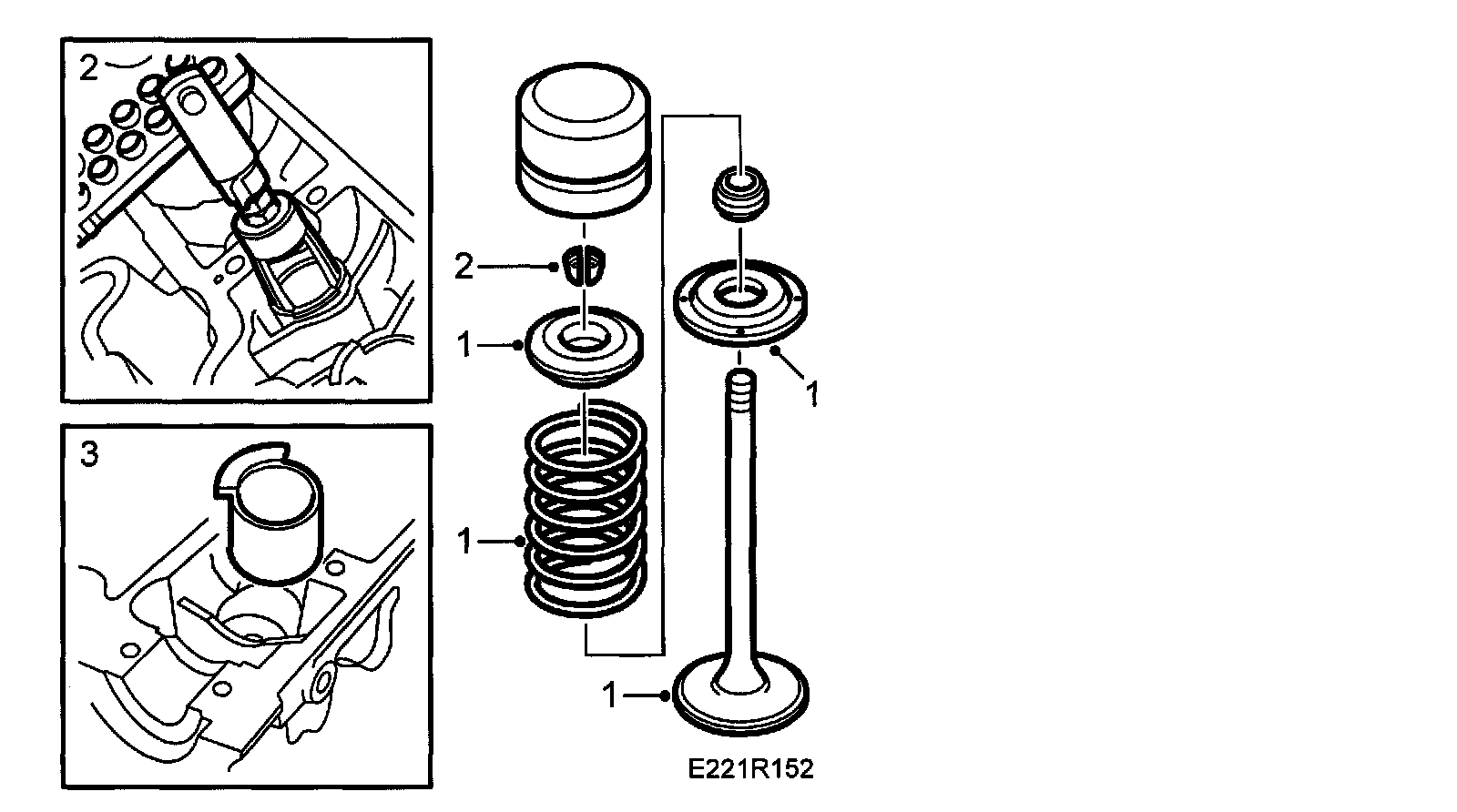 2

3

2

1

1

1

1

E221R152