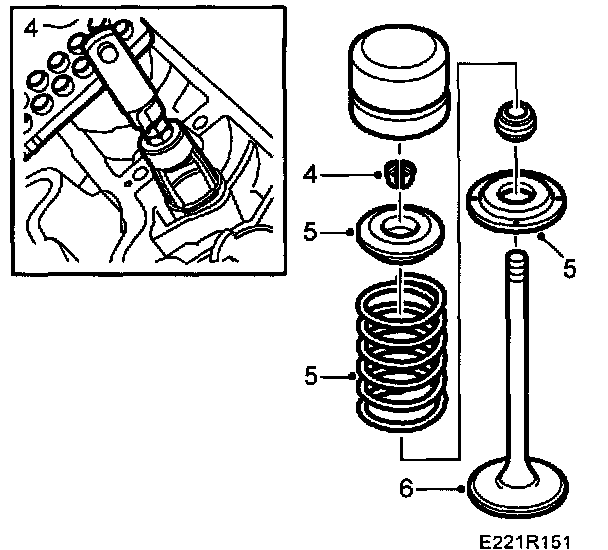 4

4

5

5

5

6

E221R151