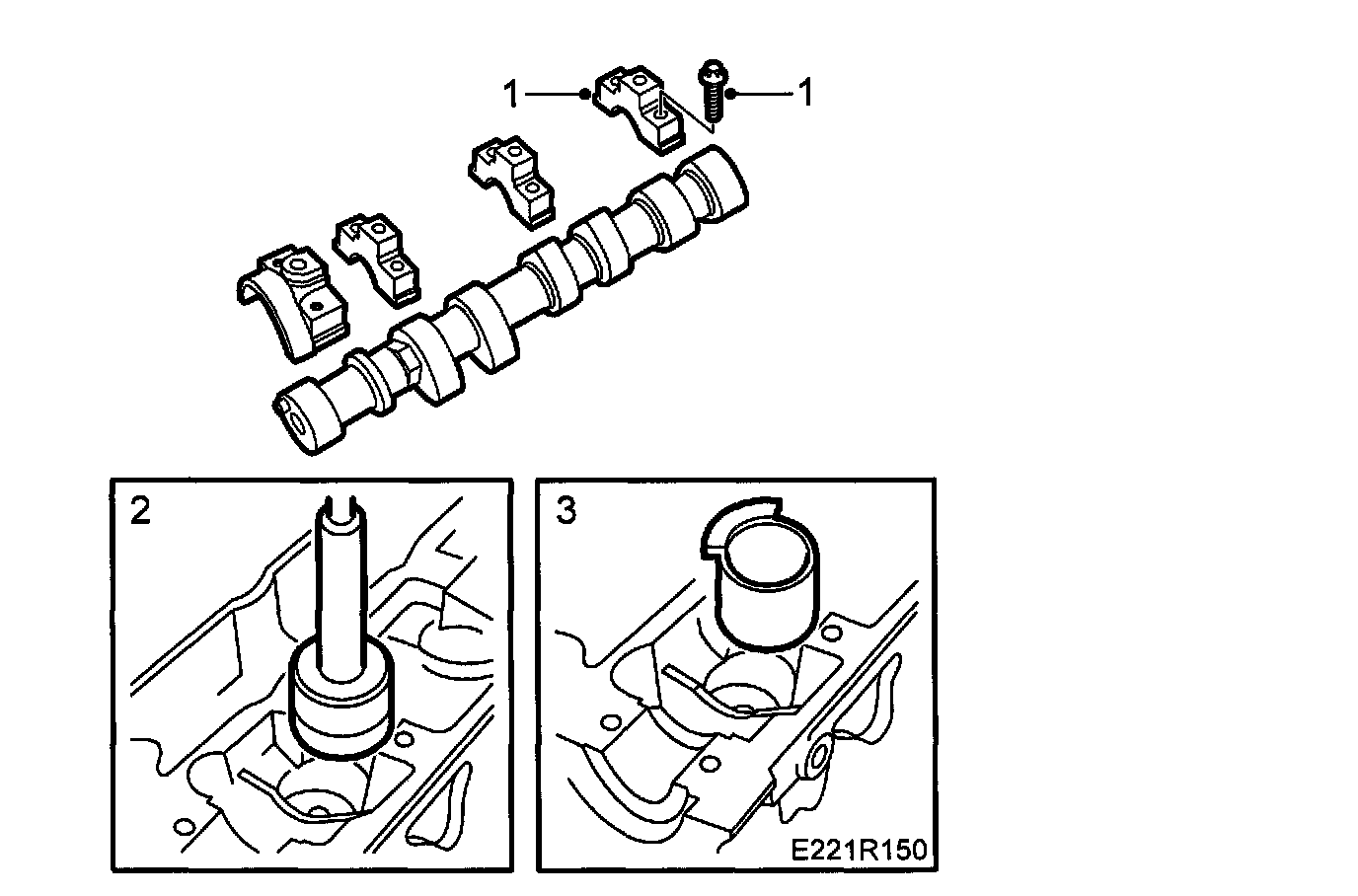 1
1
2
3
E221R150