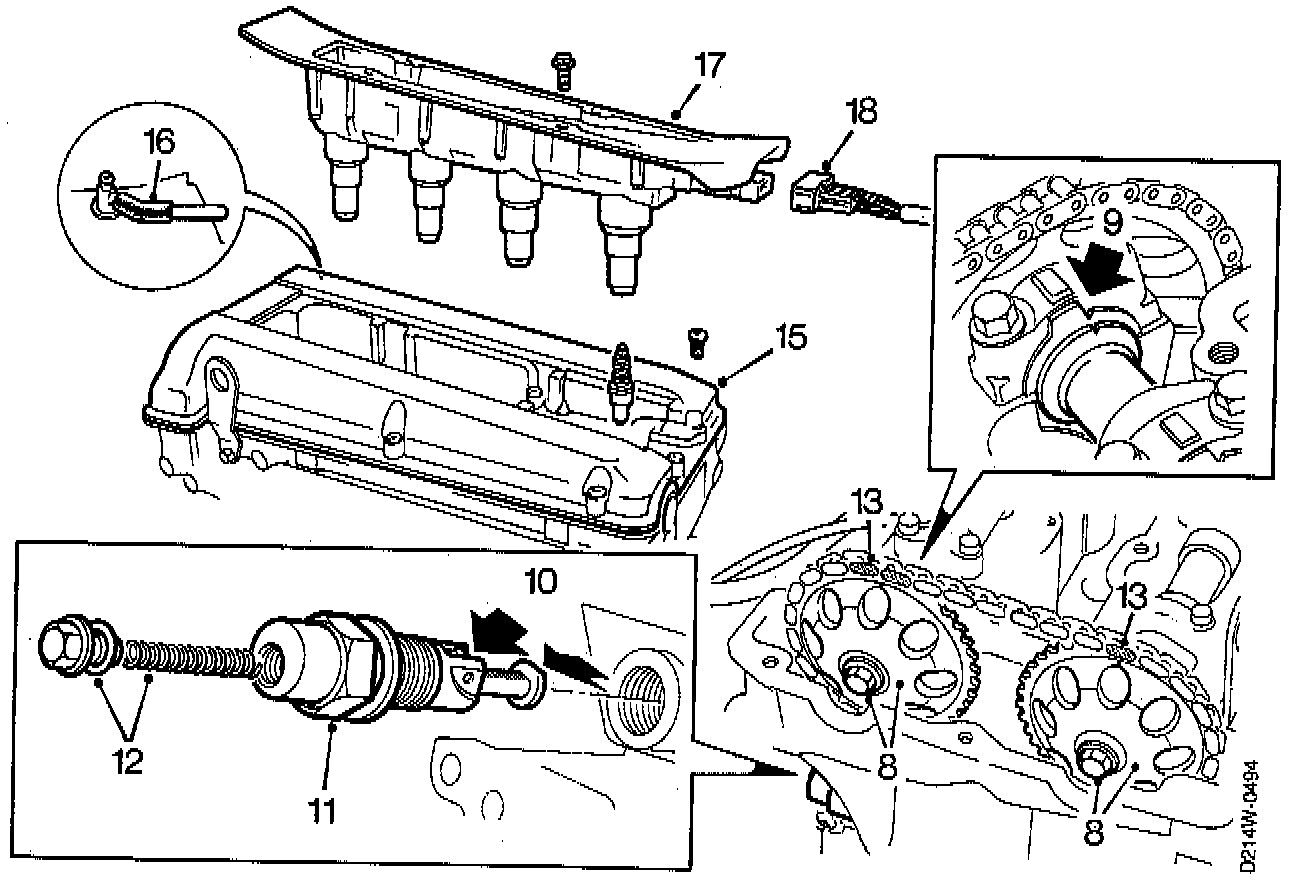 17
18
16
9
15
13
10
13
12
11
8
8
D214W-0494