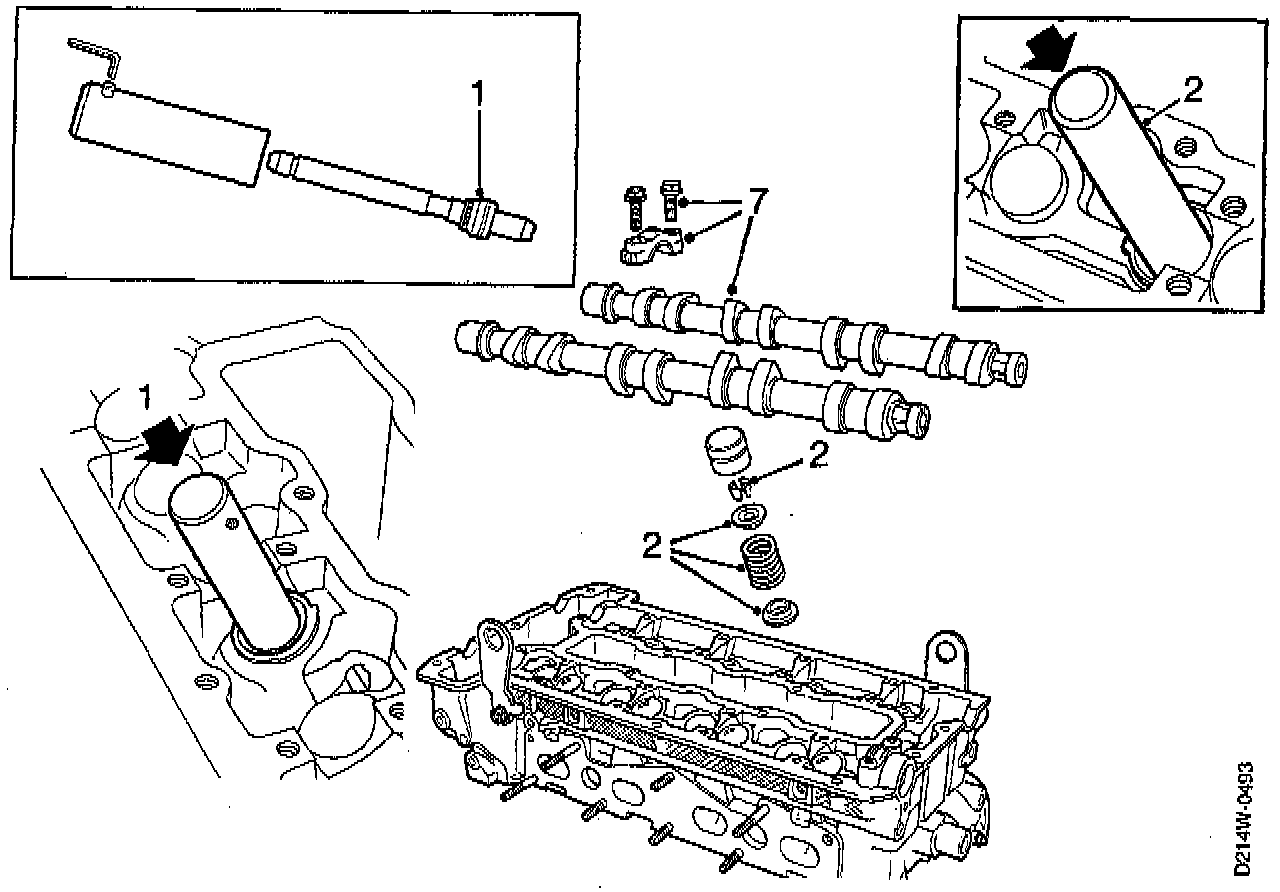 1

2

7

1

2

2

D214W-0493