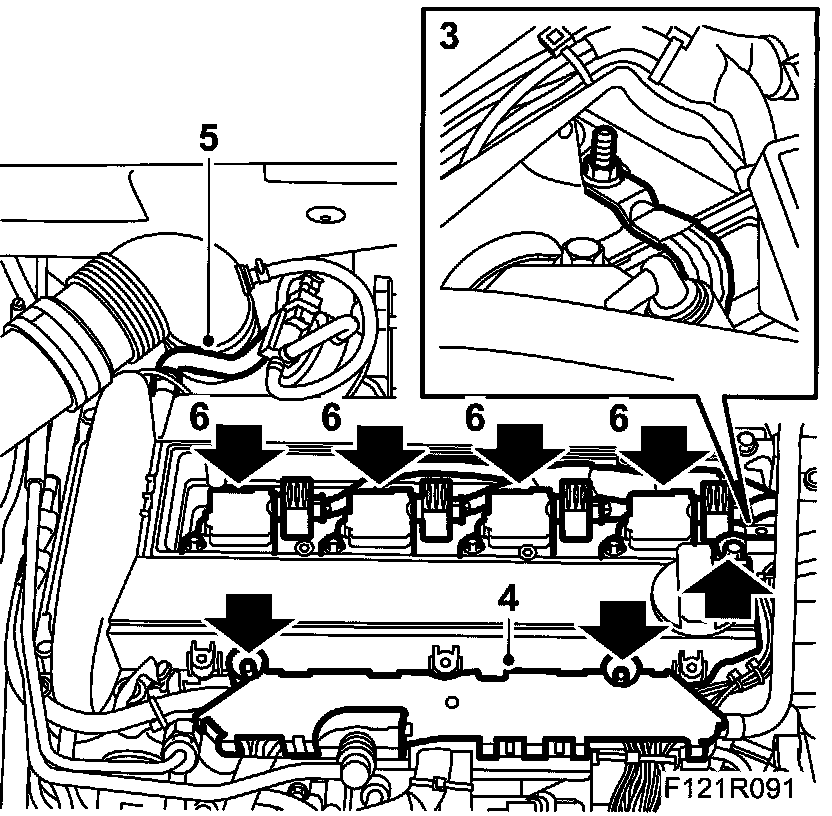 3

5

6 6 6 6

4

F121R091