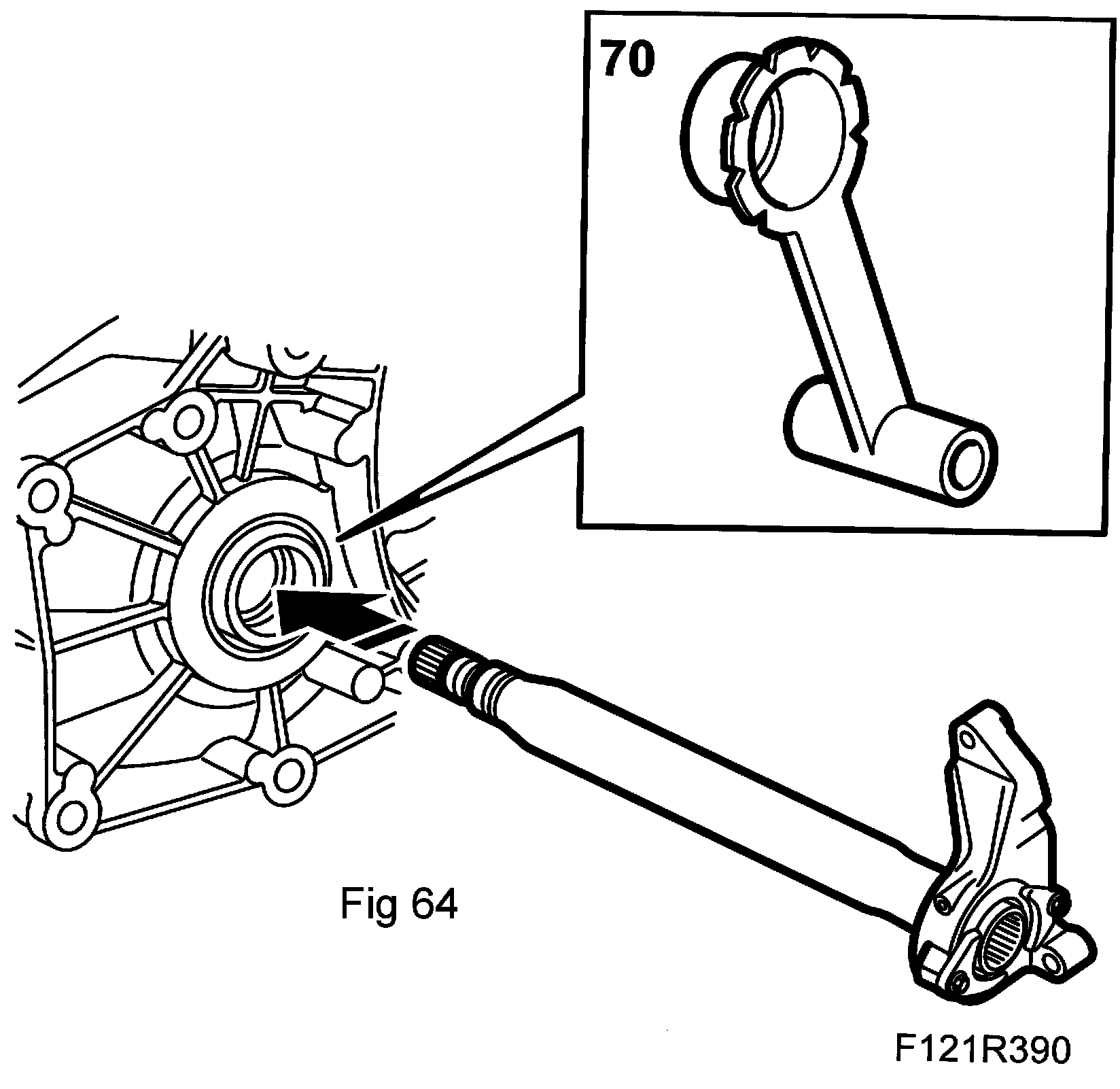 70

Fig 64

F121R390