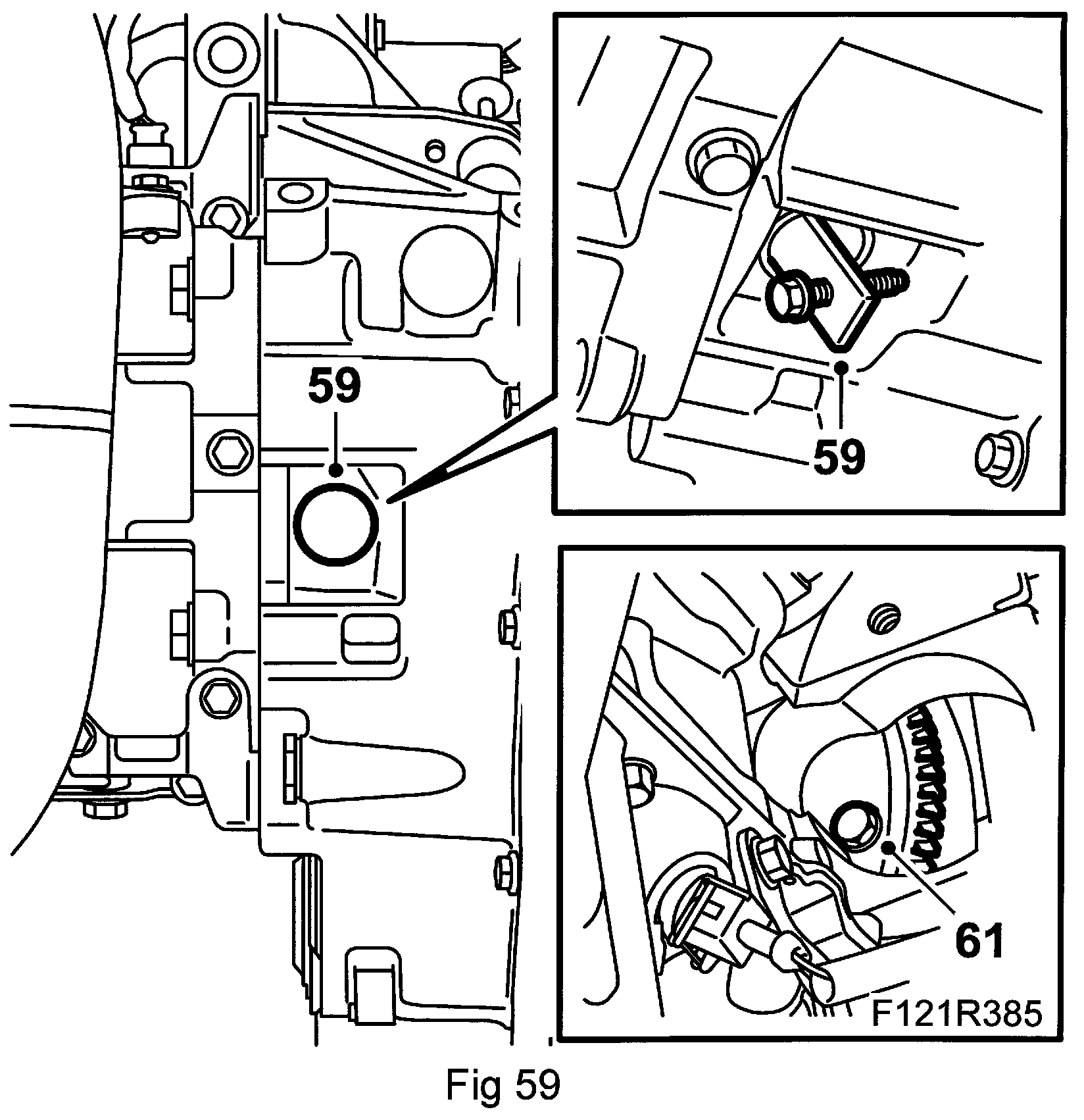 59

59

61

F121R385

Fig 59