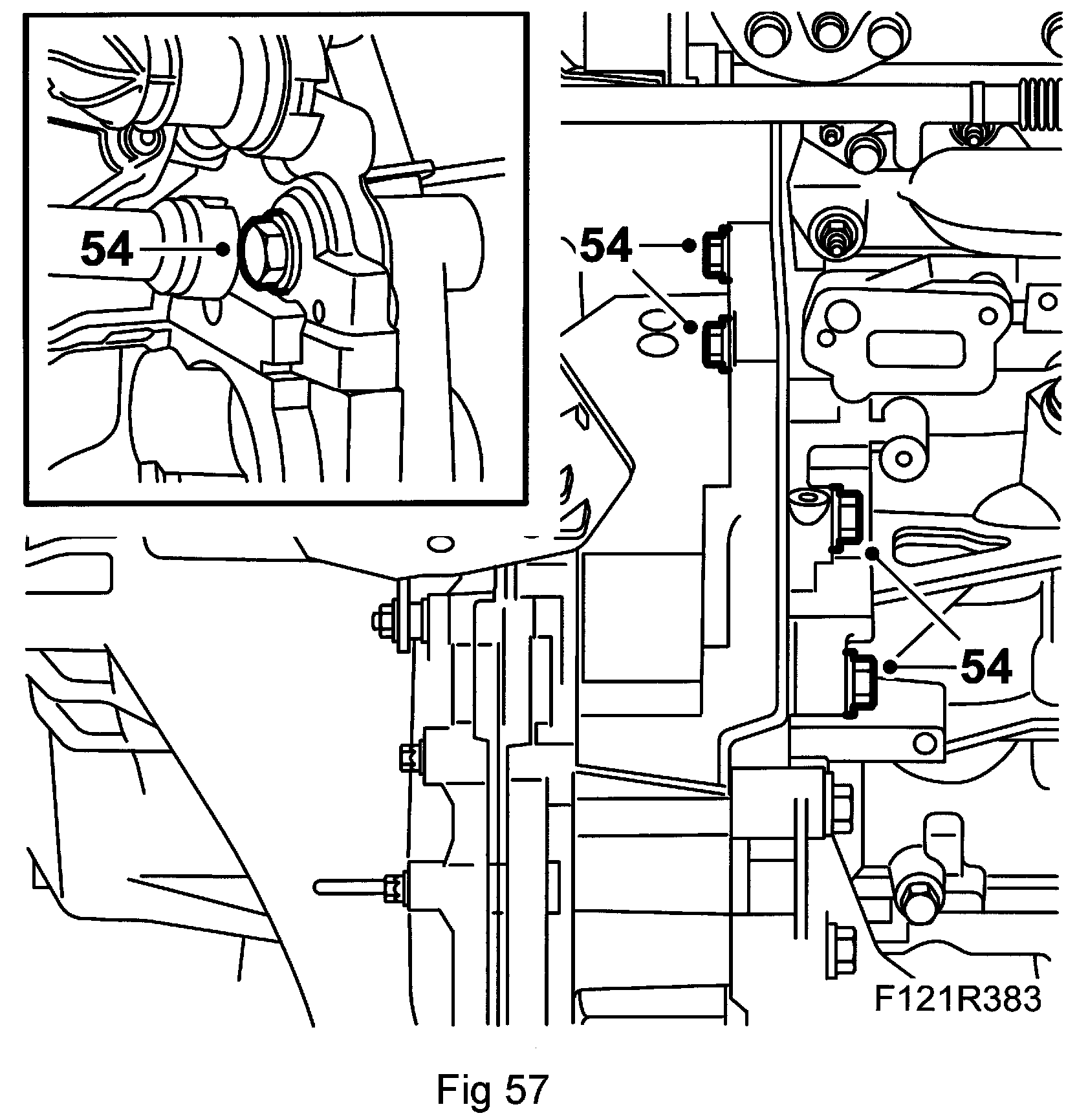 54

54

54

F121R383

Fig 57