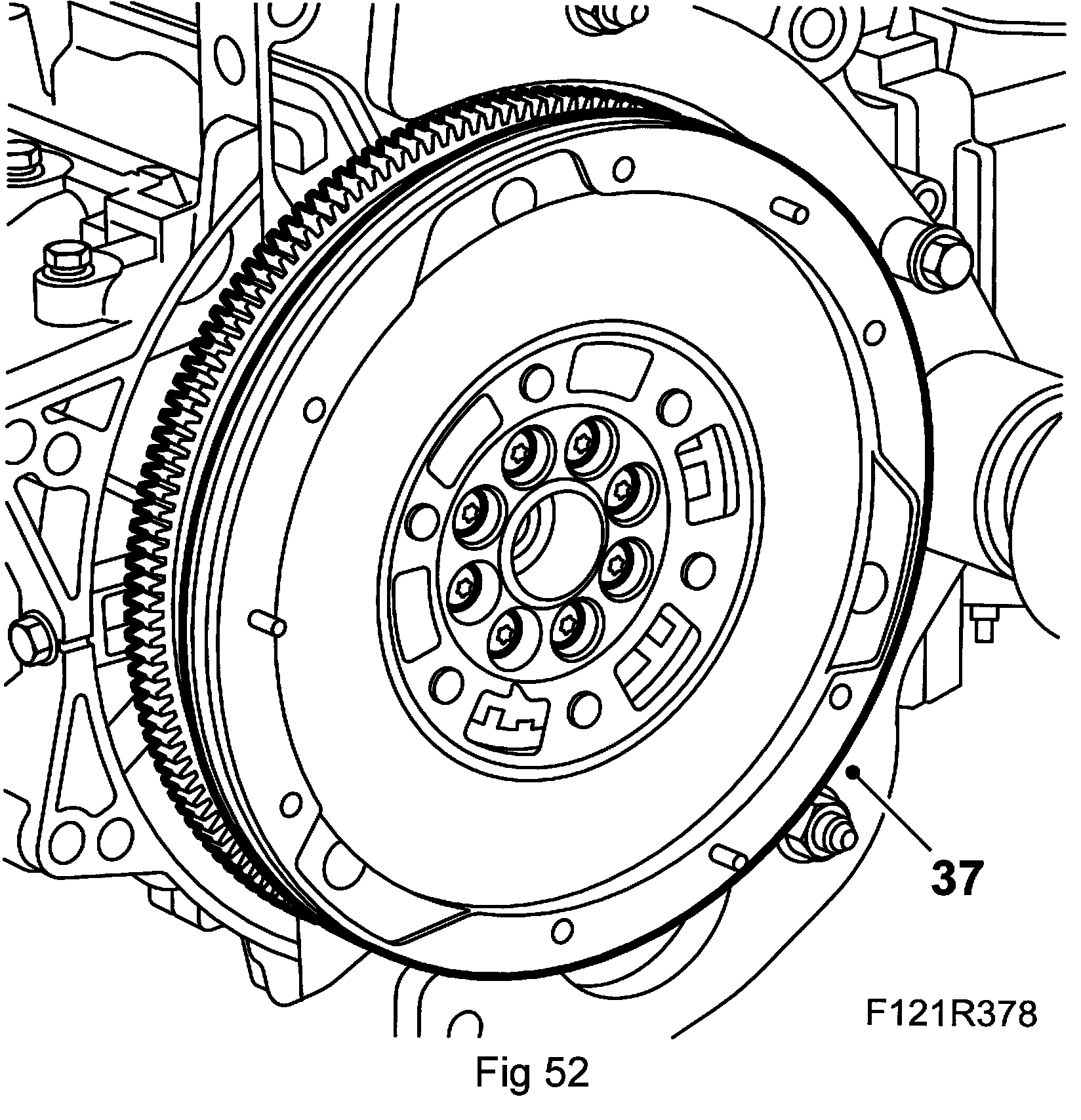 37

F121R378

Fig 52