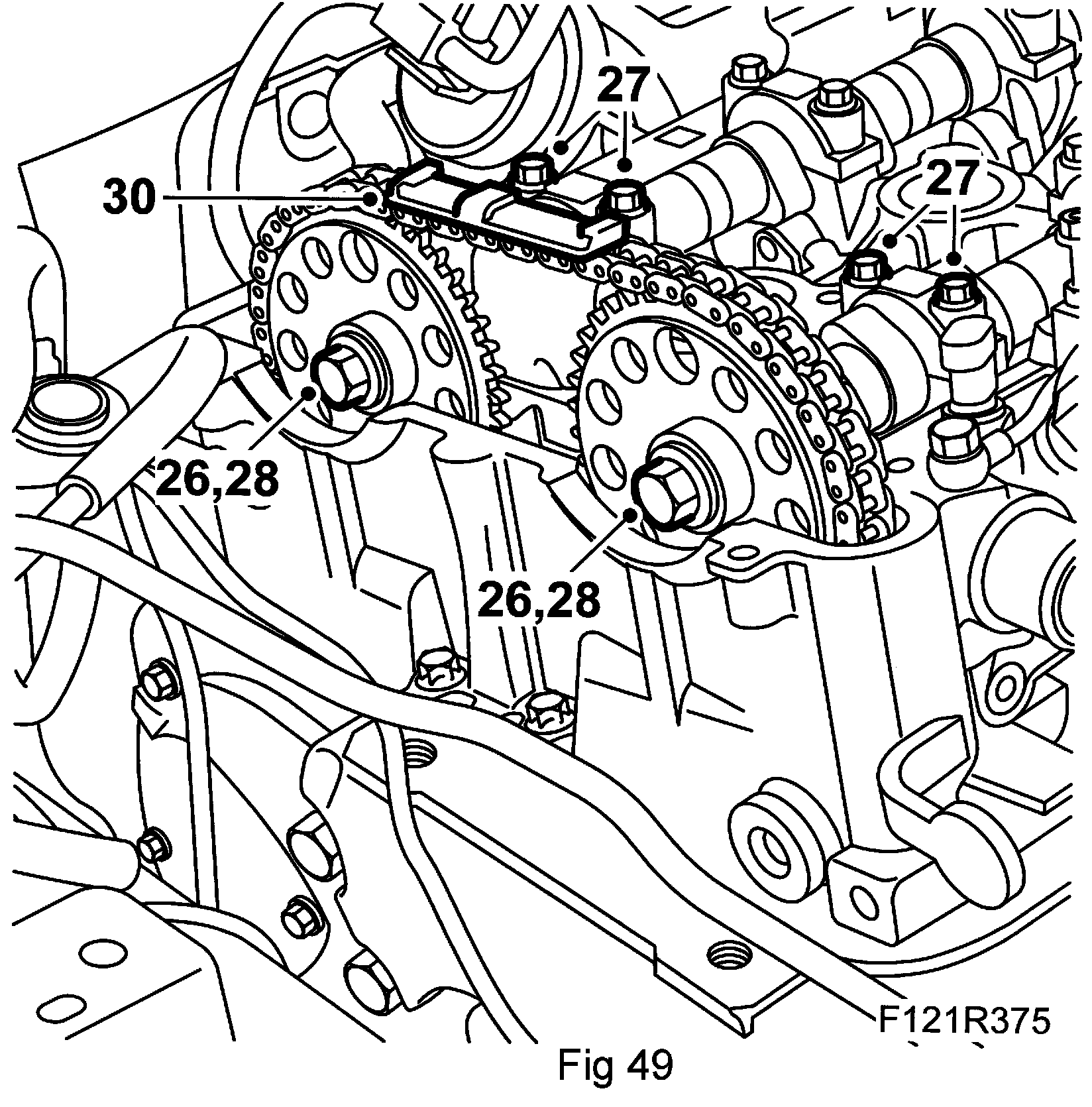 27

30

27

26,28

26,28

F121R375

Fig 49