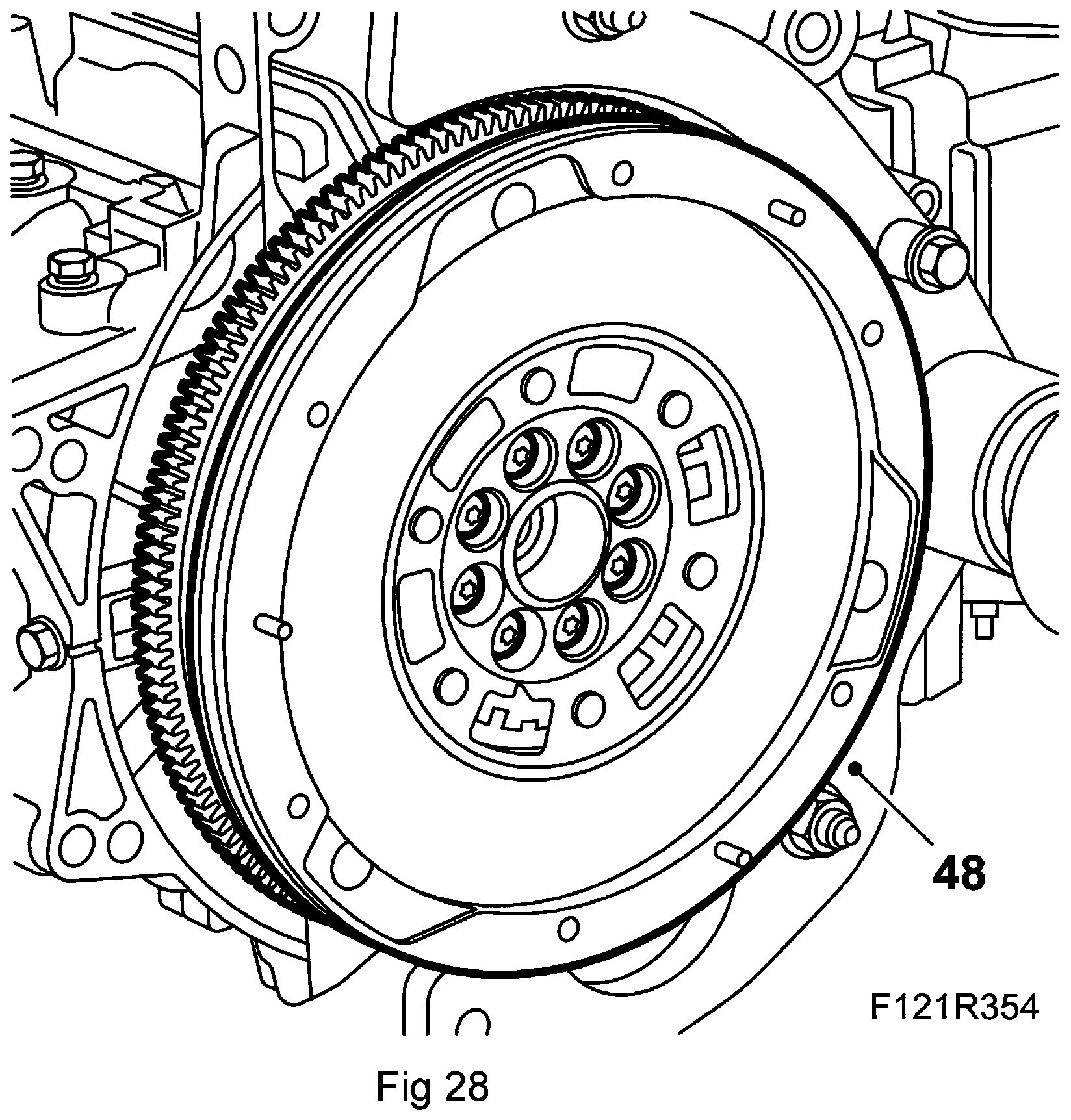 48

F121R354

Fig 28