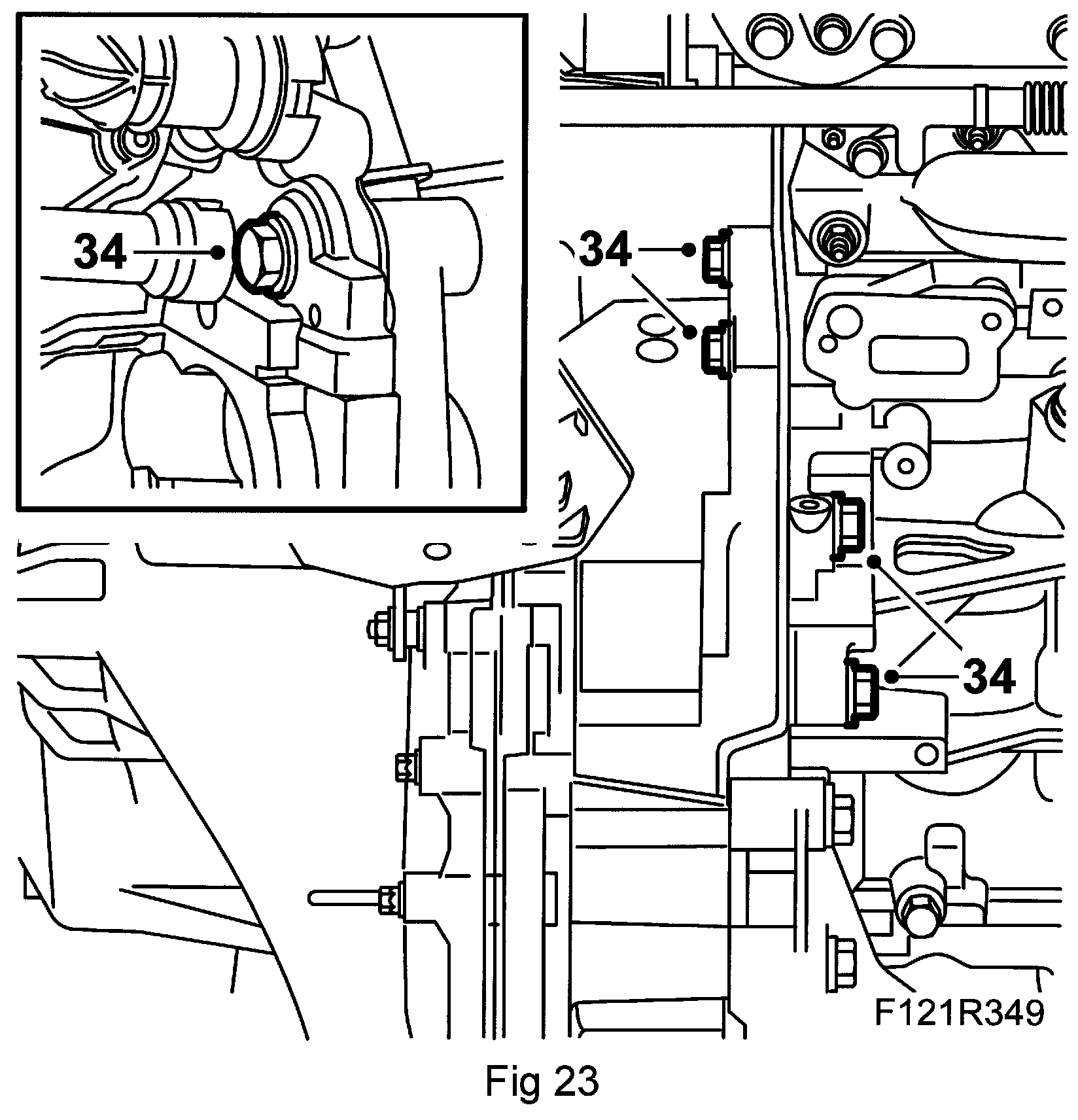 34

34

34

F121R349

Fig 23