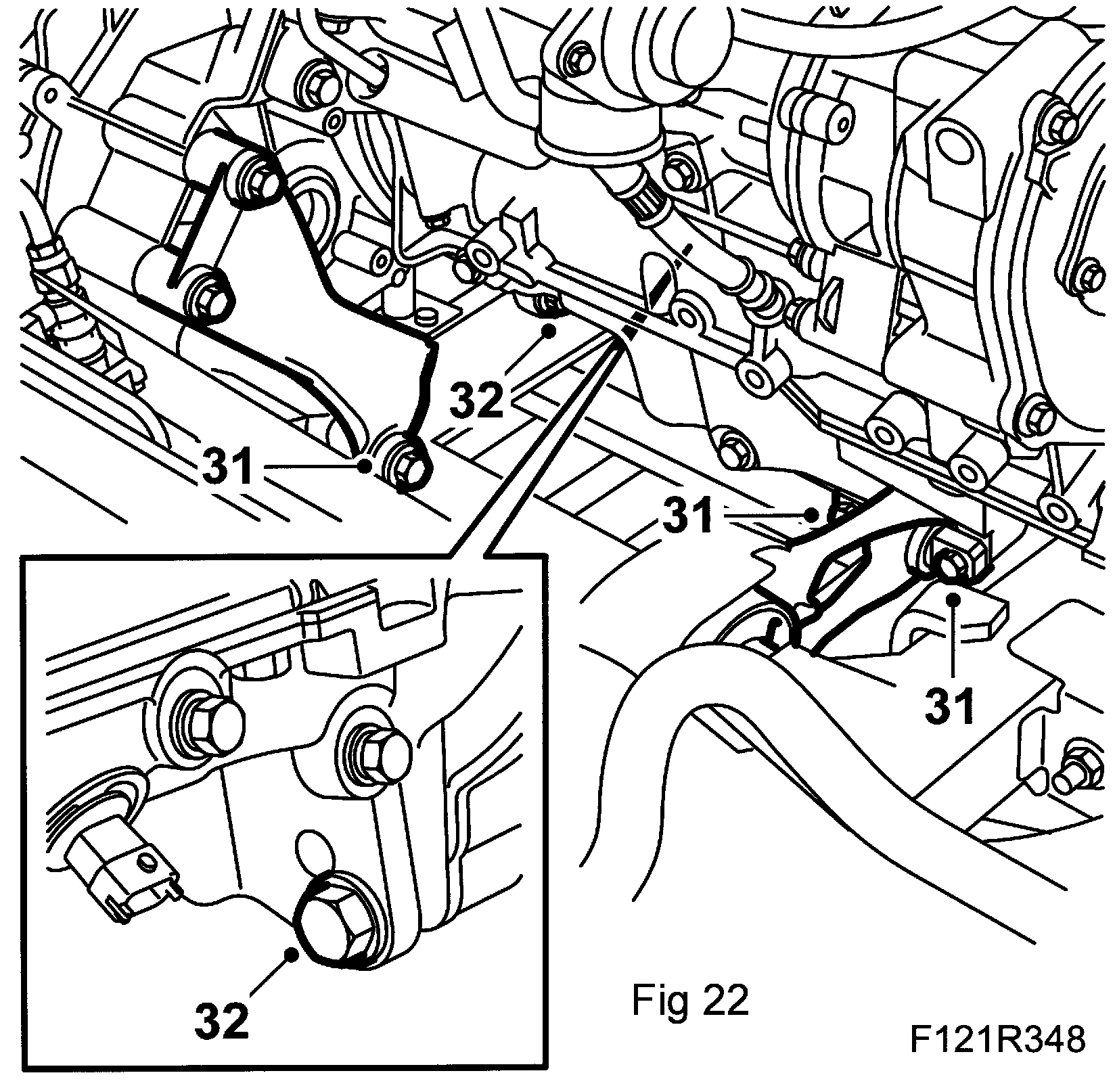 32
31
31
31
32
Fig 22
F121R348