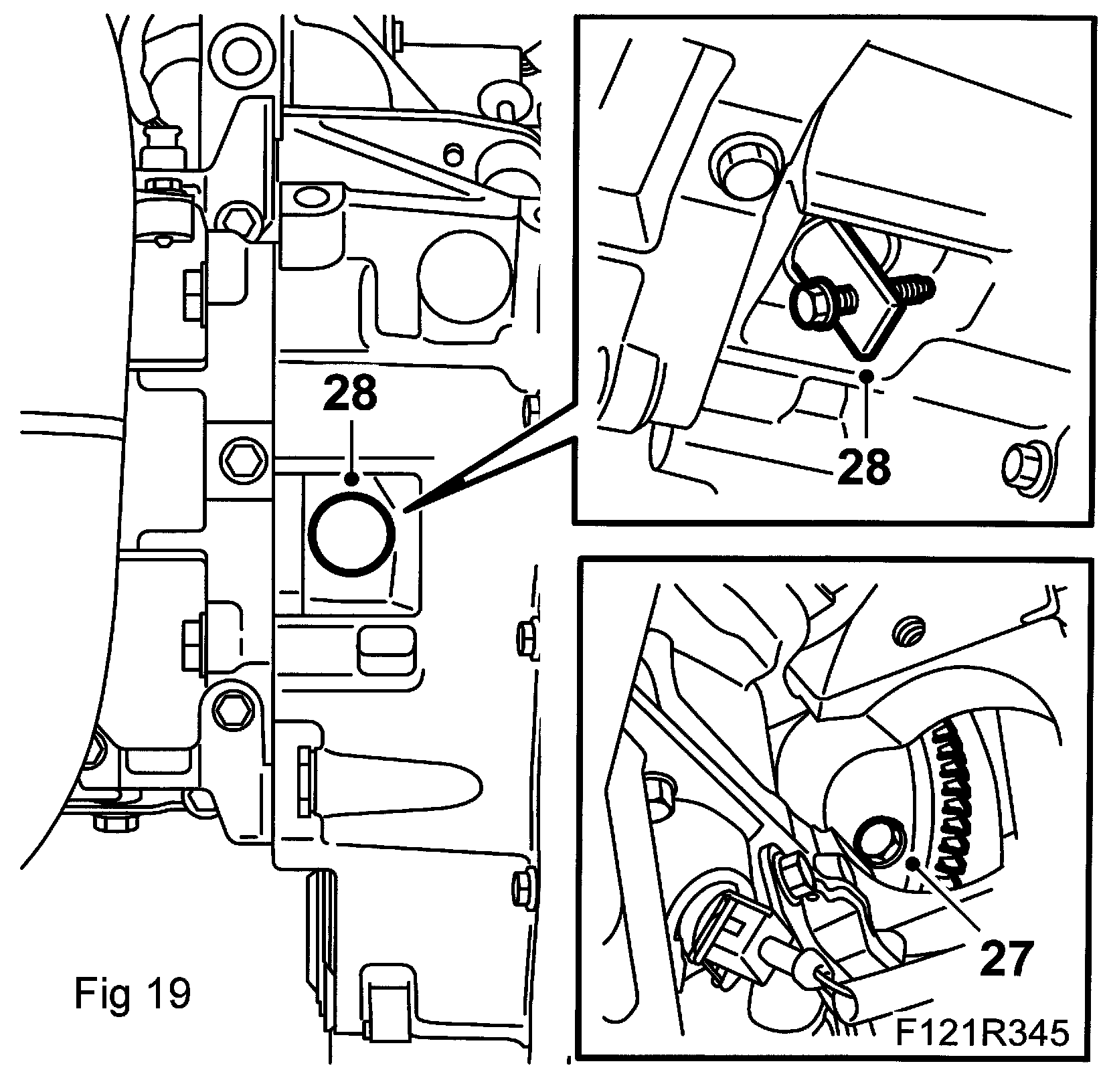 28

28

27

Fig 19

F121R345