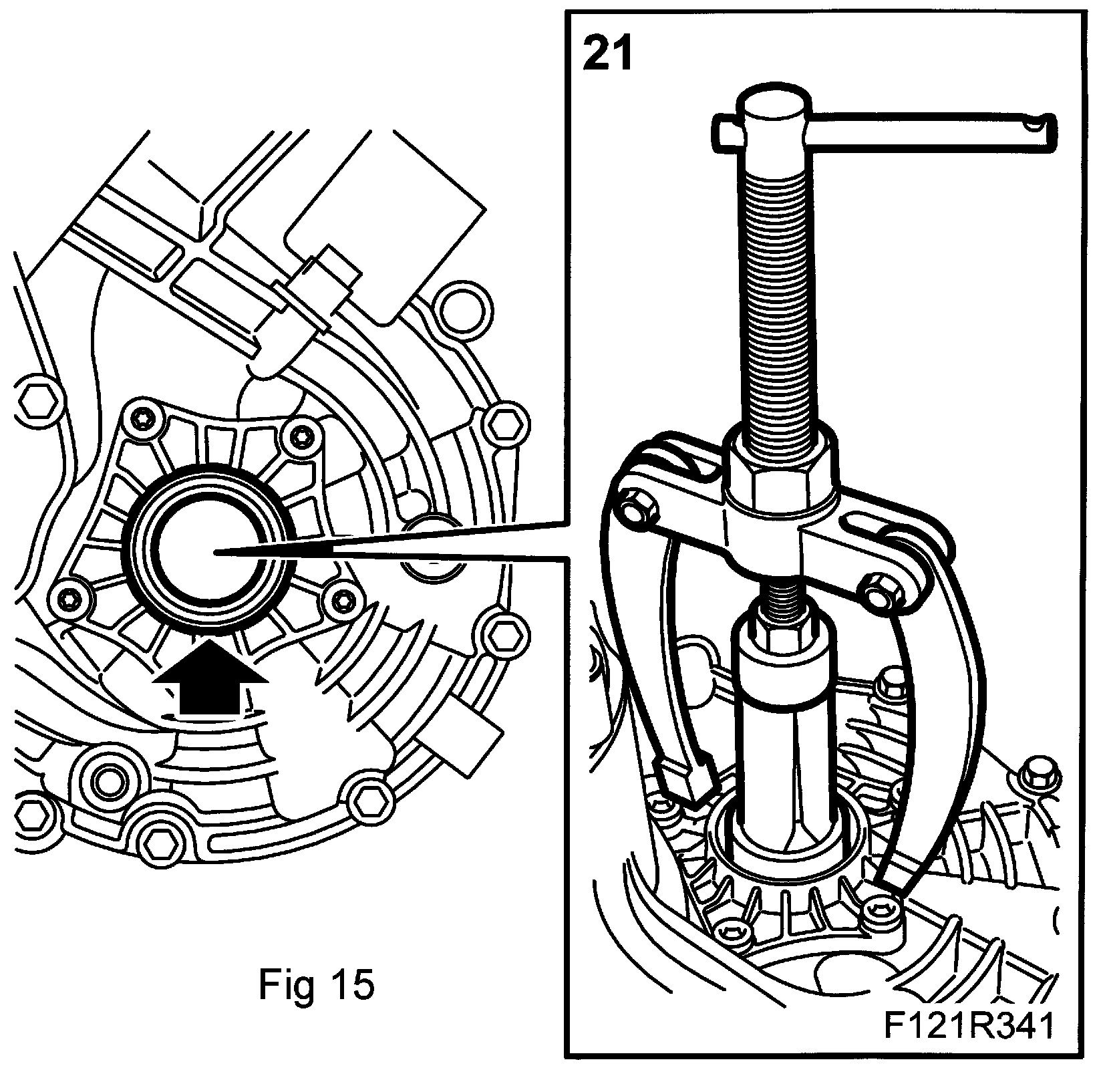 21

Fig 15

F121R341