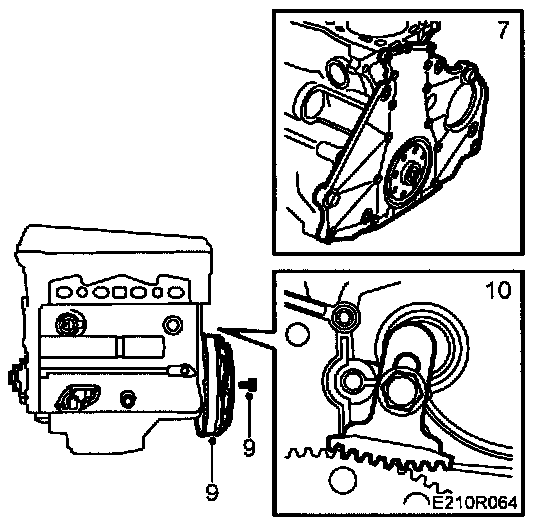 7

10

9

9

E210R064