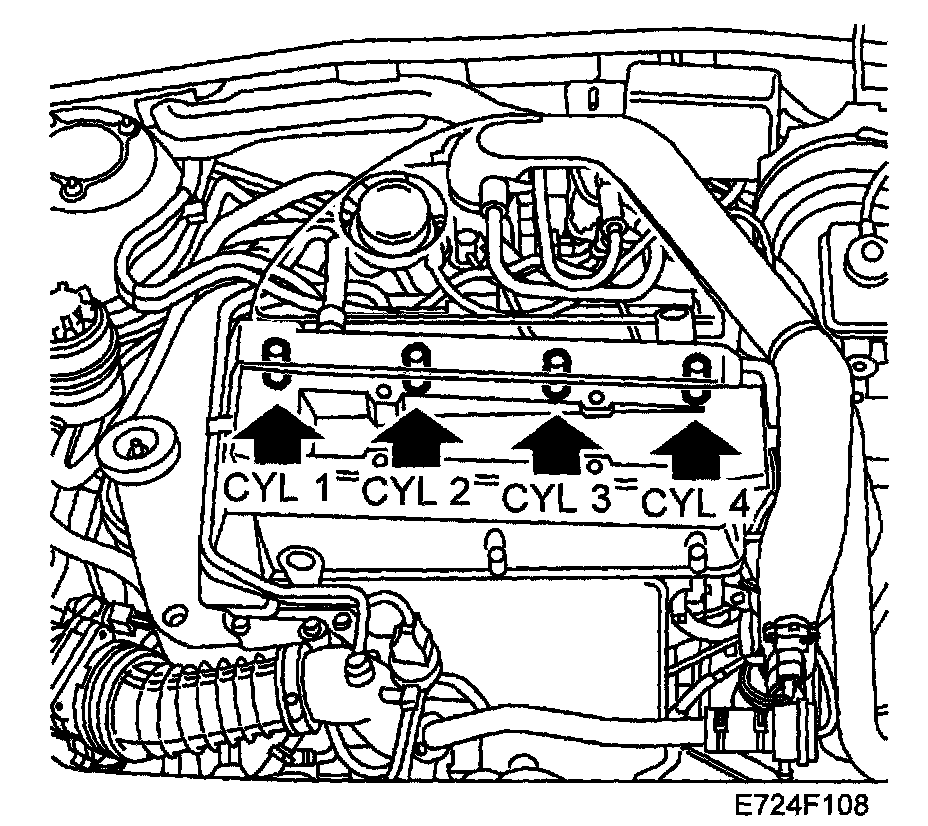 CYL 1
CYL 2
CYL 3
CYL 4

E724F108