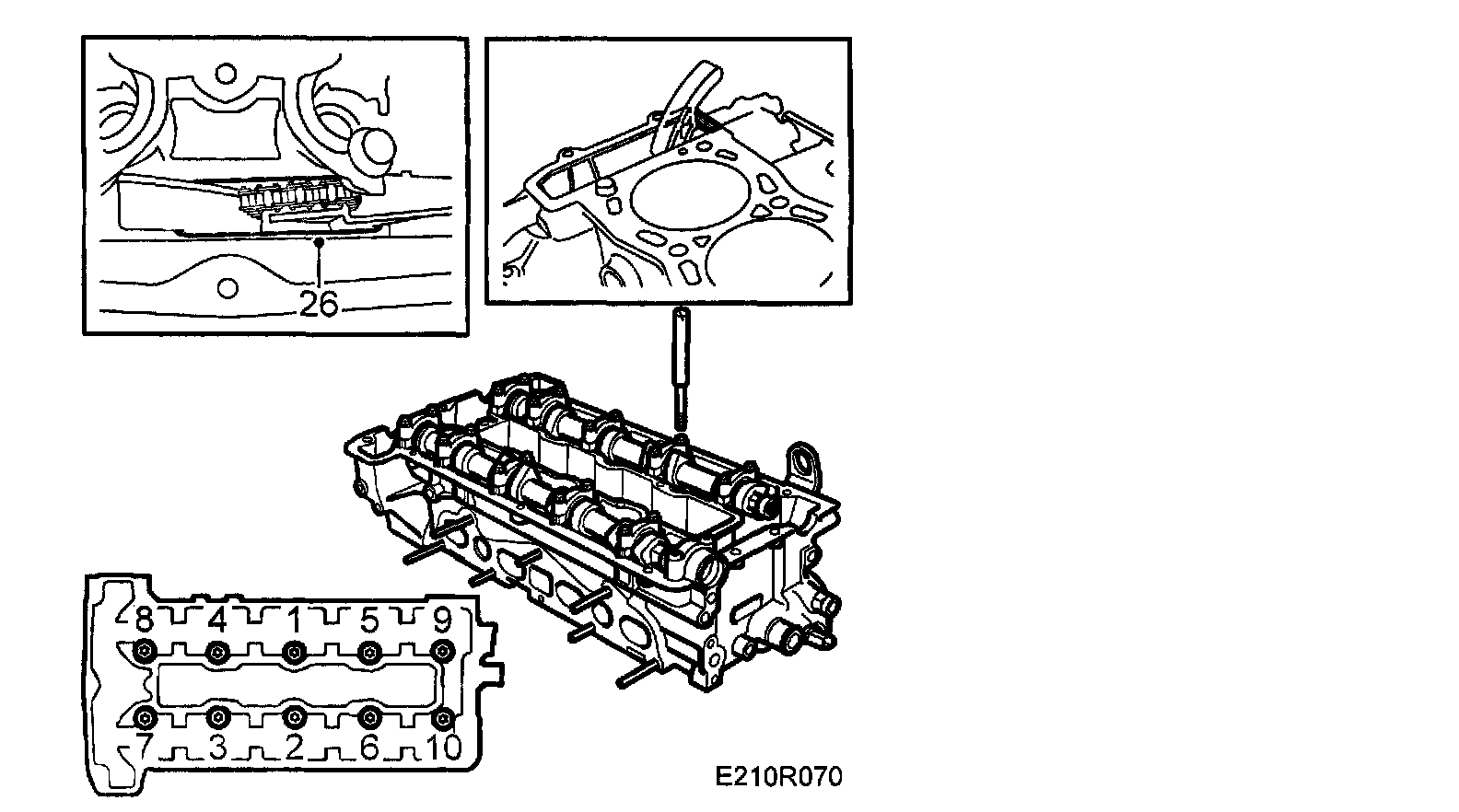 26

8 4 1 5 9

7 3 2 6 10

E210R070